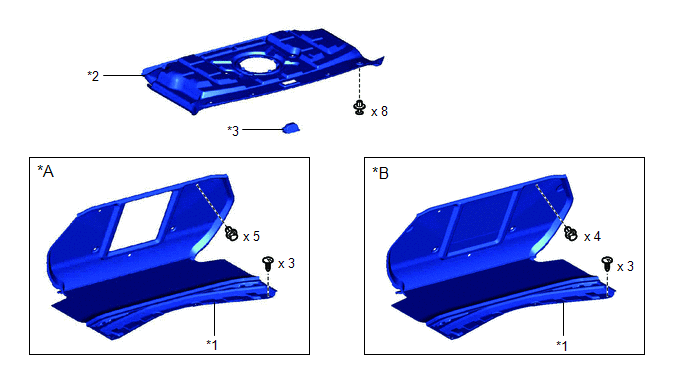 *2

x 8

*3

*A

x 5

x 3

*1

*B

x 4

x 3

*1