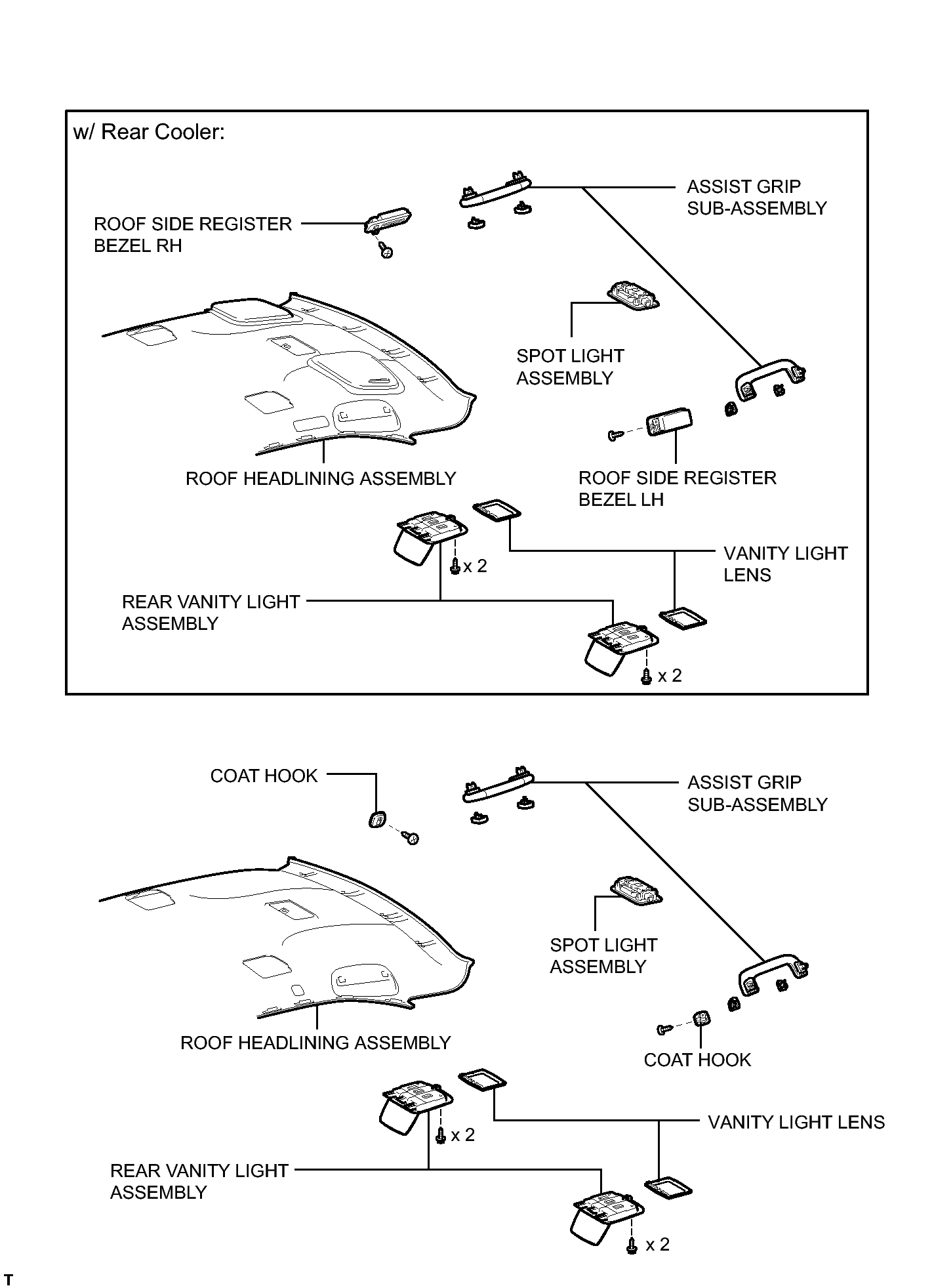 w/ Rear Cooler:

ASSIST GRIP SUB-ASSEMBLY

ROOF SIDE REGISTER BEZEL RH

SPOT LIGHT ASSEMBLY

ROOF HEADLINING ASSEMBLY

ROOF SIDE REGISTER BEZEL LH

x 2

VANITY LIGHT LENS

REAR VANITY LIGHT ASSEMBLY

x 2

COAT HOOK

ASSIST GRIP SUB-ASSEMBLY

SPOT LIGHT ASSEMBLY

ROOF HEADLINING ASSEMBLY

COAT HOOK

x 2

VANITY LIGHT LENS

REAR VANITY LIGHT ASSEMBLY

x 2

T