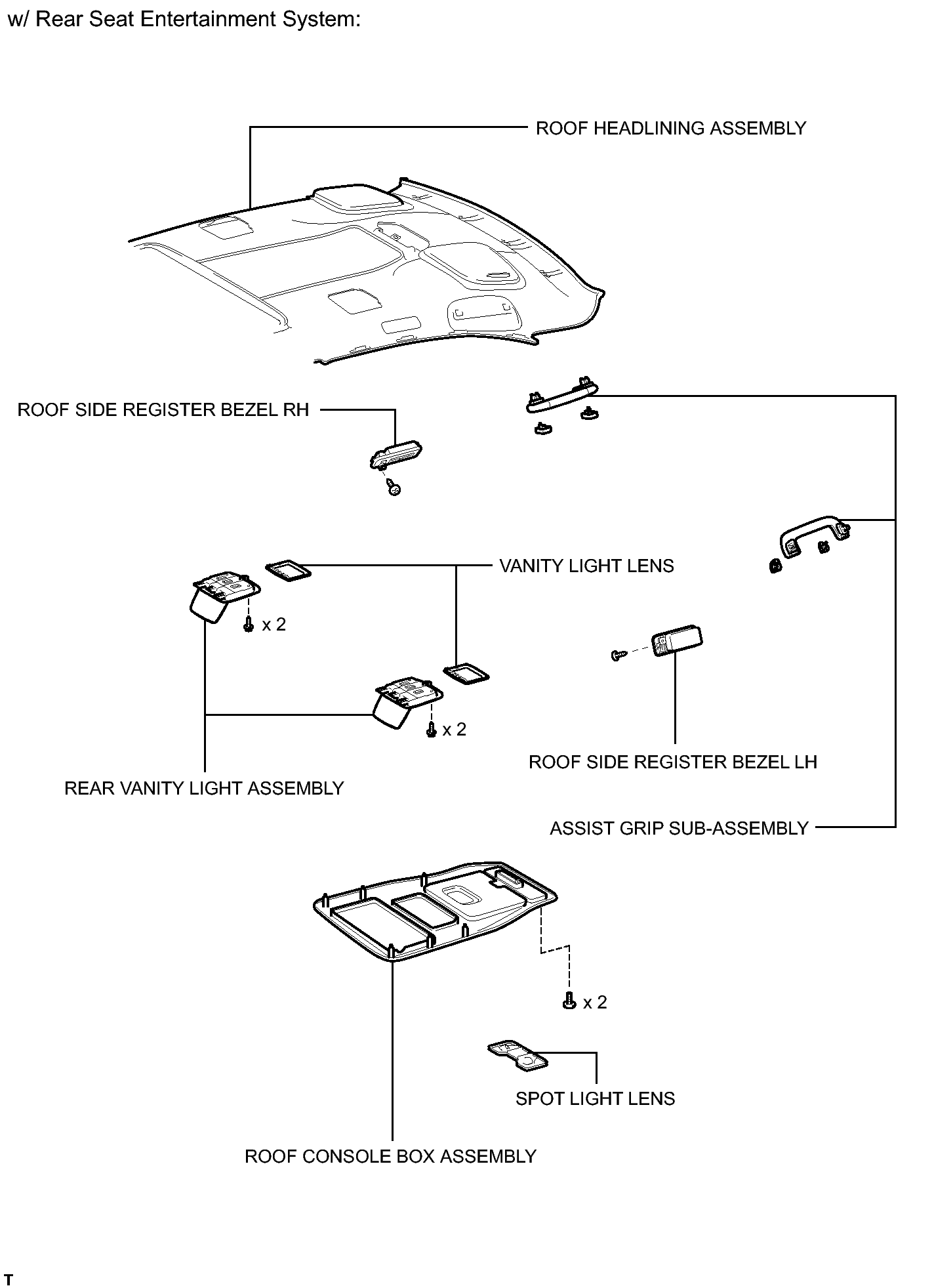 w/ Rear Seat Entertainment System:

ROOF HEADLINING ASSEMBLY

ROOF SIDE REGISTER BEZEL RH

VANITY LIGHT LENS

x 2

x 2

ROOF SIDE REGISTER BEZEL LH

REAR VANITY LIGHT ASSEMBLY

ASSIST GRIP SUB-ASSEMBLY

x 2

SPOT LIGHT LENS

ROOF CONSOLE BOX ASSEMBLY

T