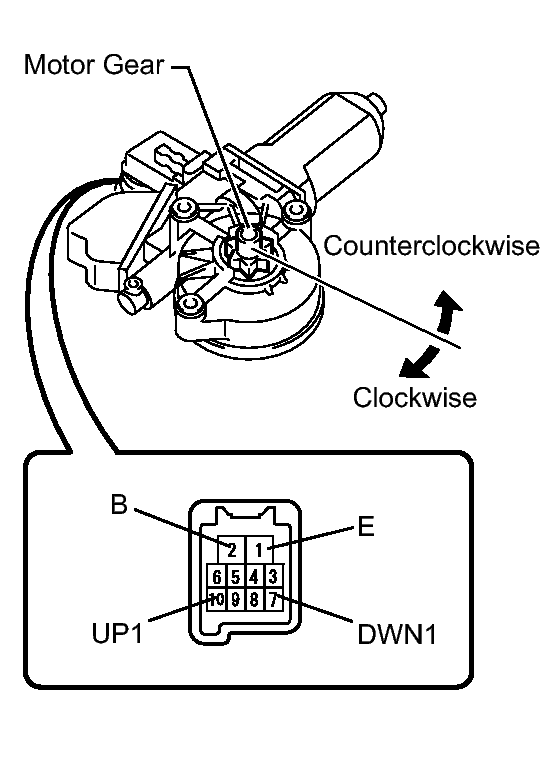 Motor Gear

Counterclockwise

Clockwise

B

E

2 1

6 5 4 3

10 9 8 7

UP1

DWN1