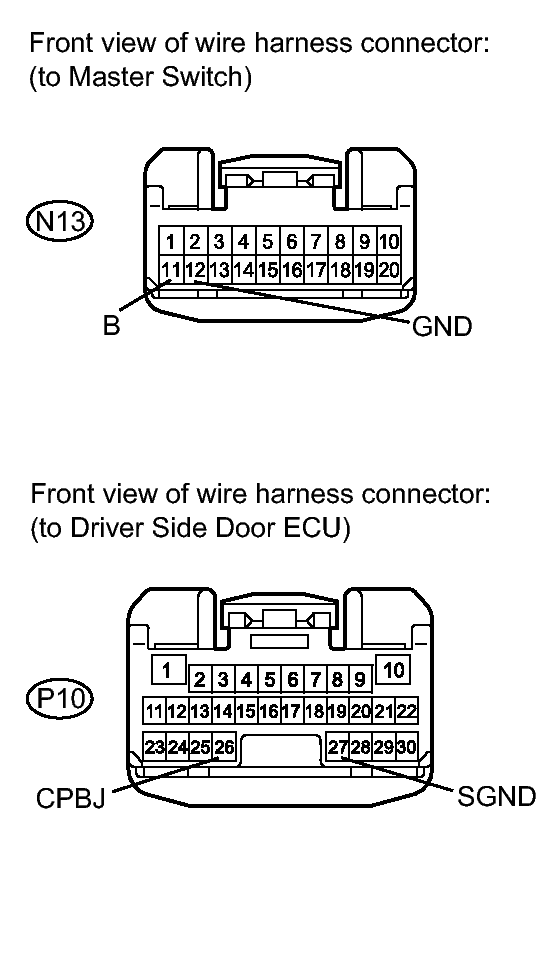 Front view of wire harness connector:
(to Master Switch)

N13

1 2 3 4 5 6 7 8 9 10
11 12 13 14 15 16 17 18 19 20

B

GND

Front view of wire harness connector:
(to Driver Side Door ECU)

P10

1 2 3 4 5 6 7 8 9 10
11 12 13 14 15 16 17 18 19 20 21 22
23 24 25 26 27 28 29 30

CPBJ

SGND