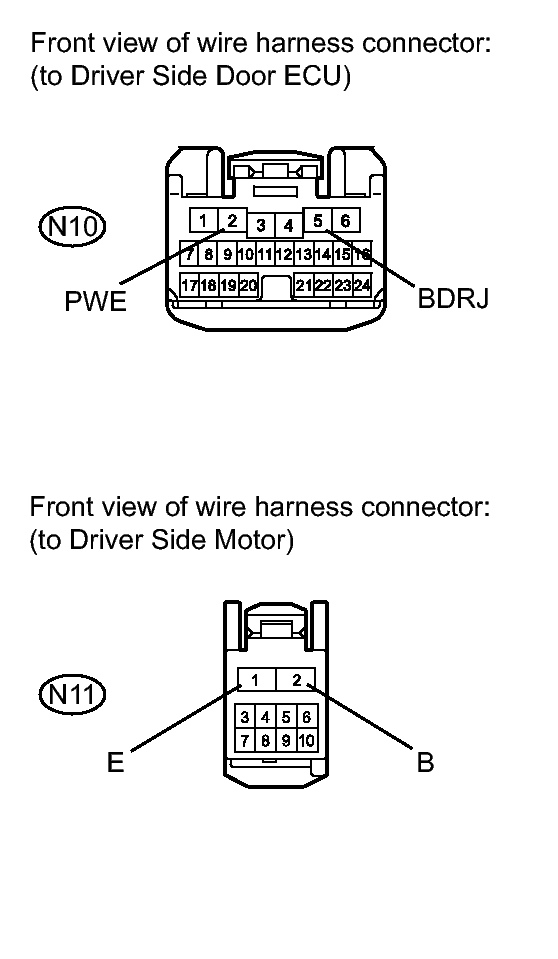 Front view of wire harness connector:
(to Driver Side Door ECU)

N10

1 2 3 4 5 6
7 8 9 10 11 12 13 14 15 16
17 18 19 20 21 22 23 24

PWE

BDRJ

Front view of wire harness connector:
(to Driver Side Motor)

N11

1 2
3 4 5 6
7 8 9 10

E

B