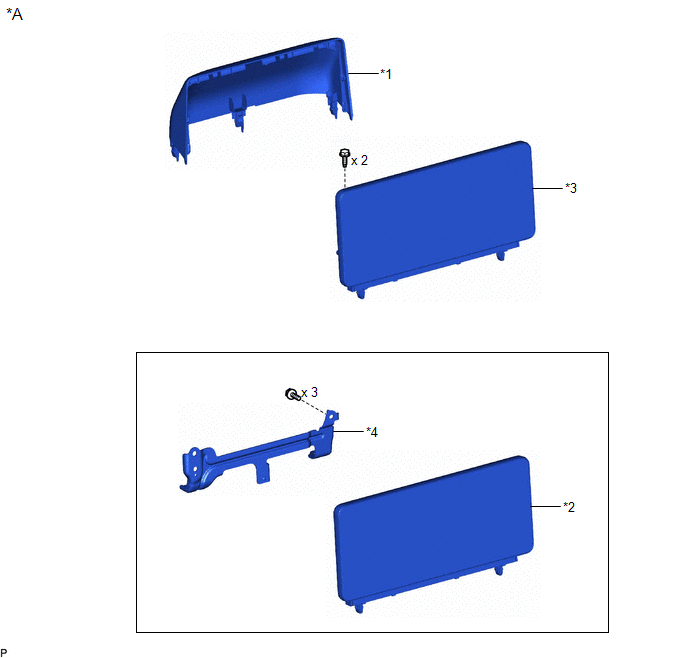 *A

*1

x 2

*3

x 3

*4

*2

P