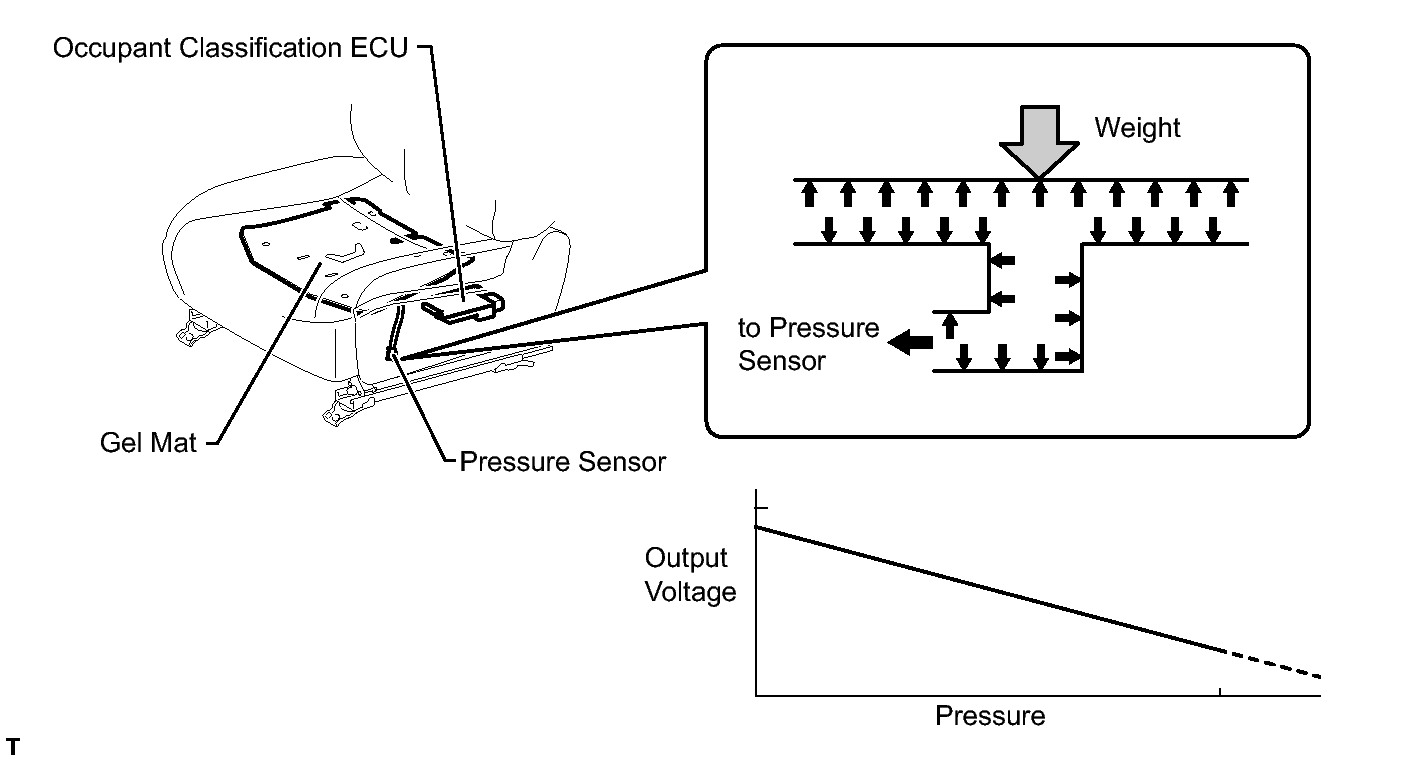 Occupant Classification ECU

Weight

to Pressure Sensor

Gel Mat

Pressure Sensor

Output Voltage

Pressure

T