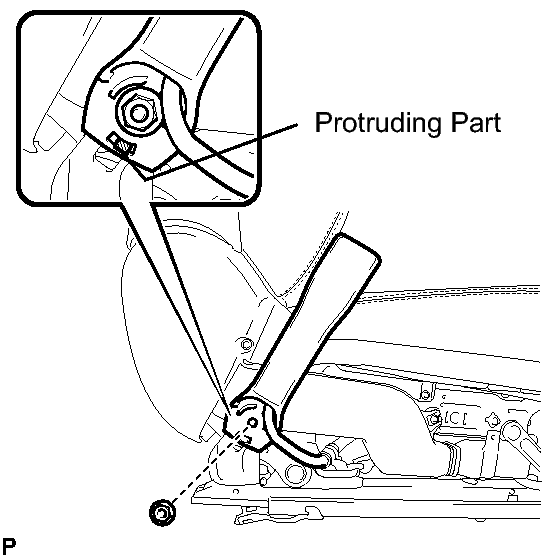 Protruding Part

P