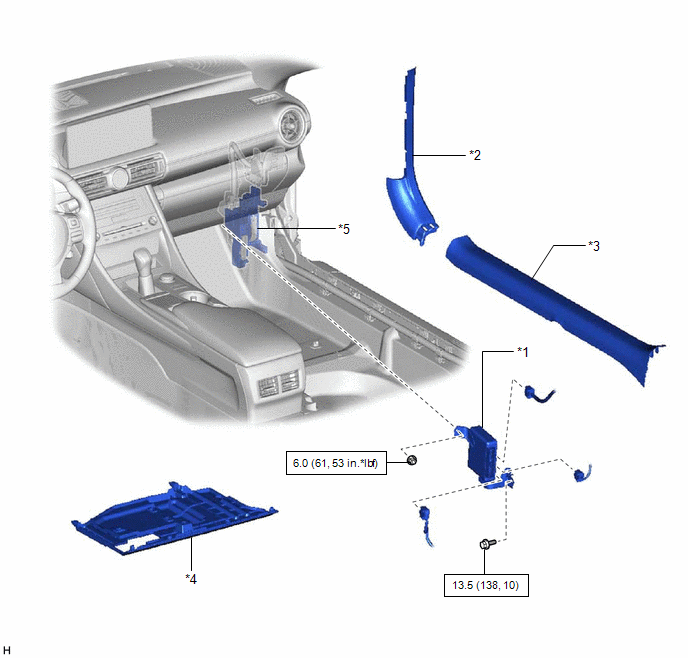 *2

*5

*3

*1

6.0 (61, 53 in.*lbf)

*4

13.5 (138, 10)

H