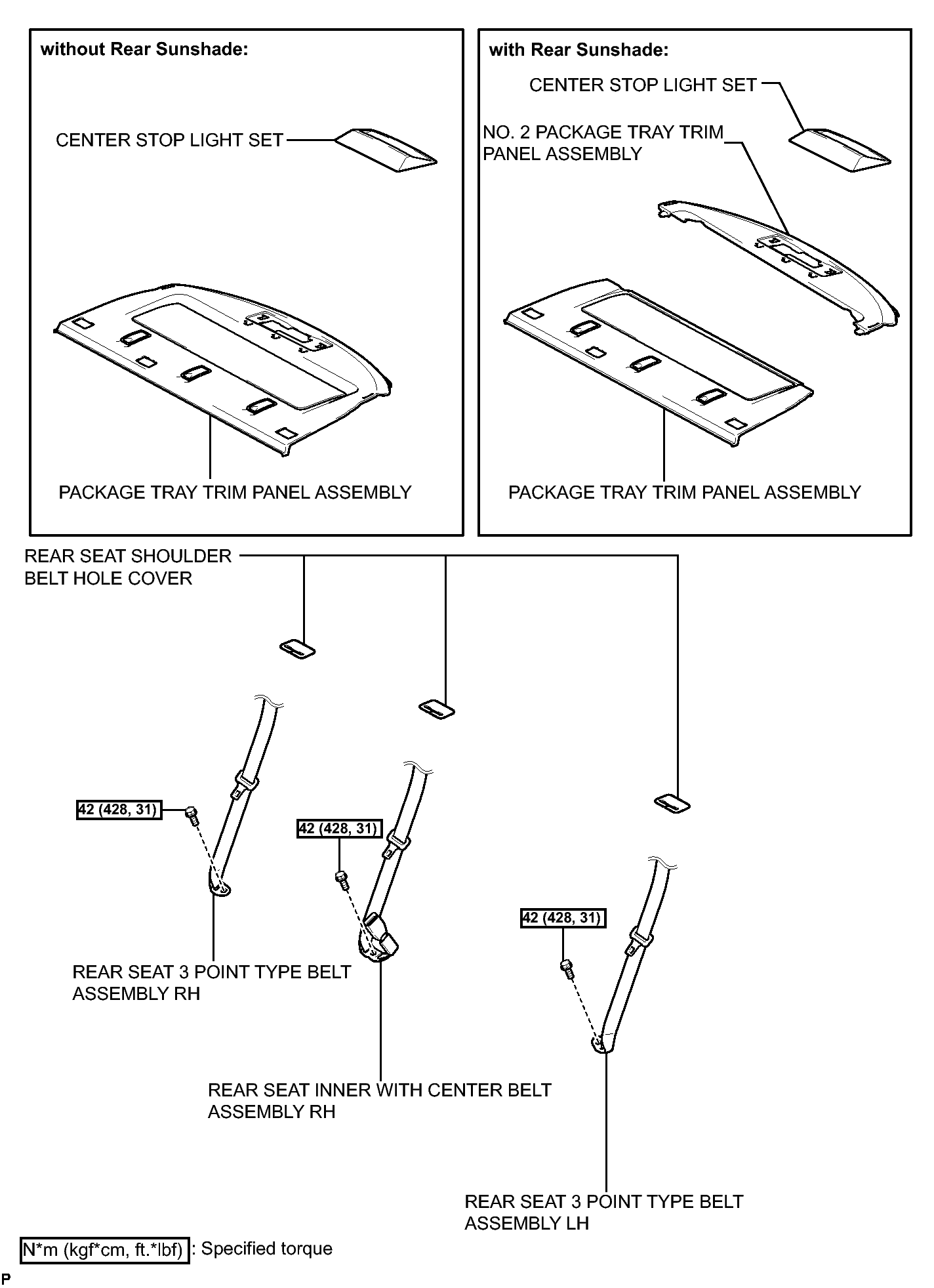 without Rear Sunshade:

CENTER STOP LIGHT SET

PACKAGE TRAY TRIM PANEL ASSEMBLY

with Rear Sunshade:

CENTER STOP LIGHT SET

NO. 2 PACKAGE TRAY TRIM PANEL ASSEMBLY

PACKAGE TRAY TRIM PANEL ASSEMBLY

REAR SEAT SHOULDER BELT HOLE COVER

42 (428, 31)

42 (428, 31)

42 (428, 31)

REAR SEAT 3 POINT TYPE BELT ASSEMBLY RH

REAR SEAT INNER WITH CENTER BELT ASSEMBLY RH

REAR SEAT 3 POINT TYPE BELT ASSEMBLY LH

N*m (kgf*cm, ft.*lbf) : Specified torque

P