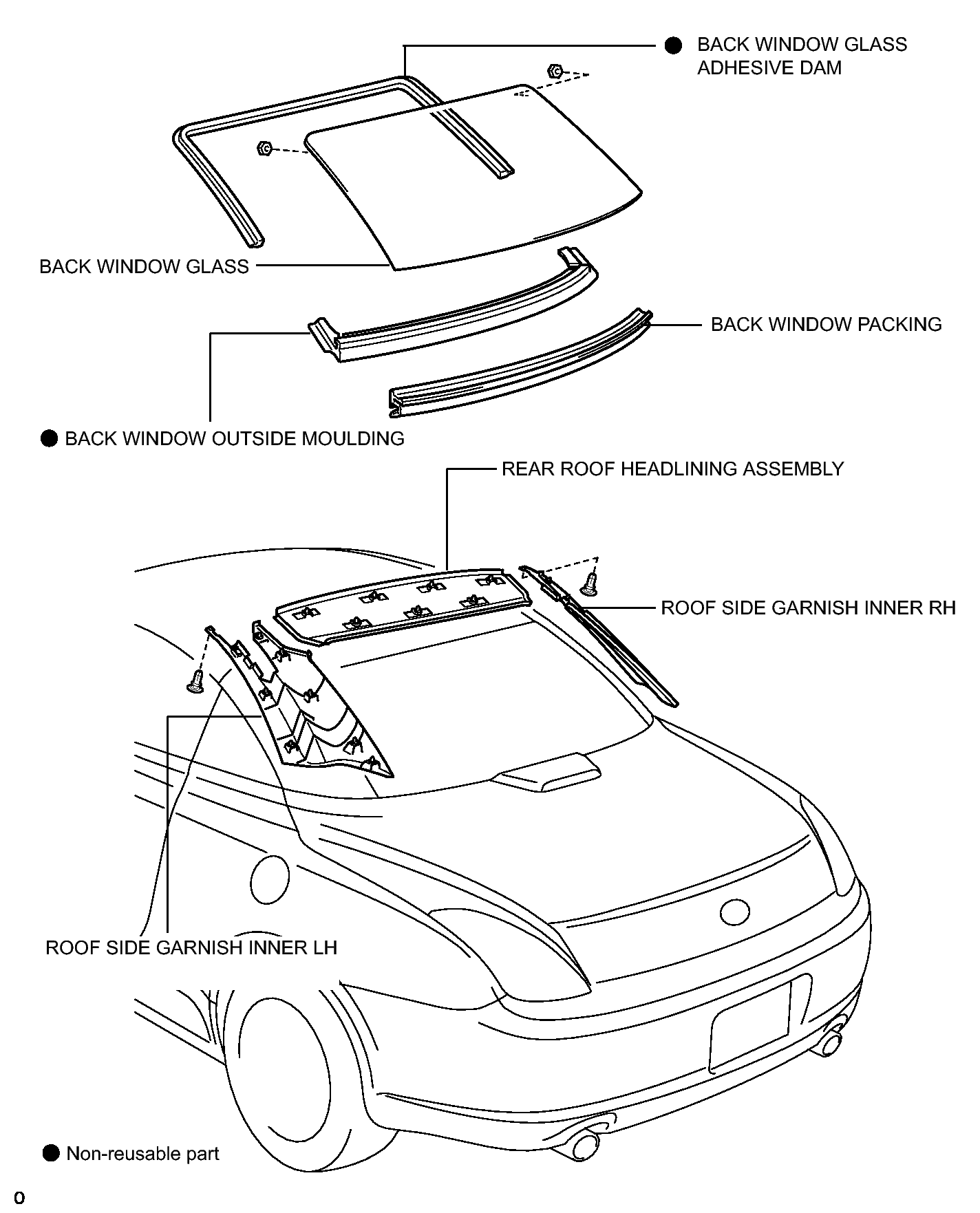 ● BACK WINDOW GLASS ADHESIVE DAM

BACK WINDOW GLASS

BACK WINDOW PACKING

● BACK WINDOW OUTSIDE MOULDING

REAR ROOF HEADLINING ASSEMBLY

ROOF SIDE GARNISH INNER RH

ROOF SIDE GARNISH INNER LH

● Non-reusable part

o