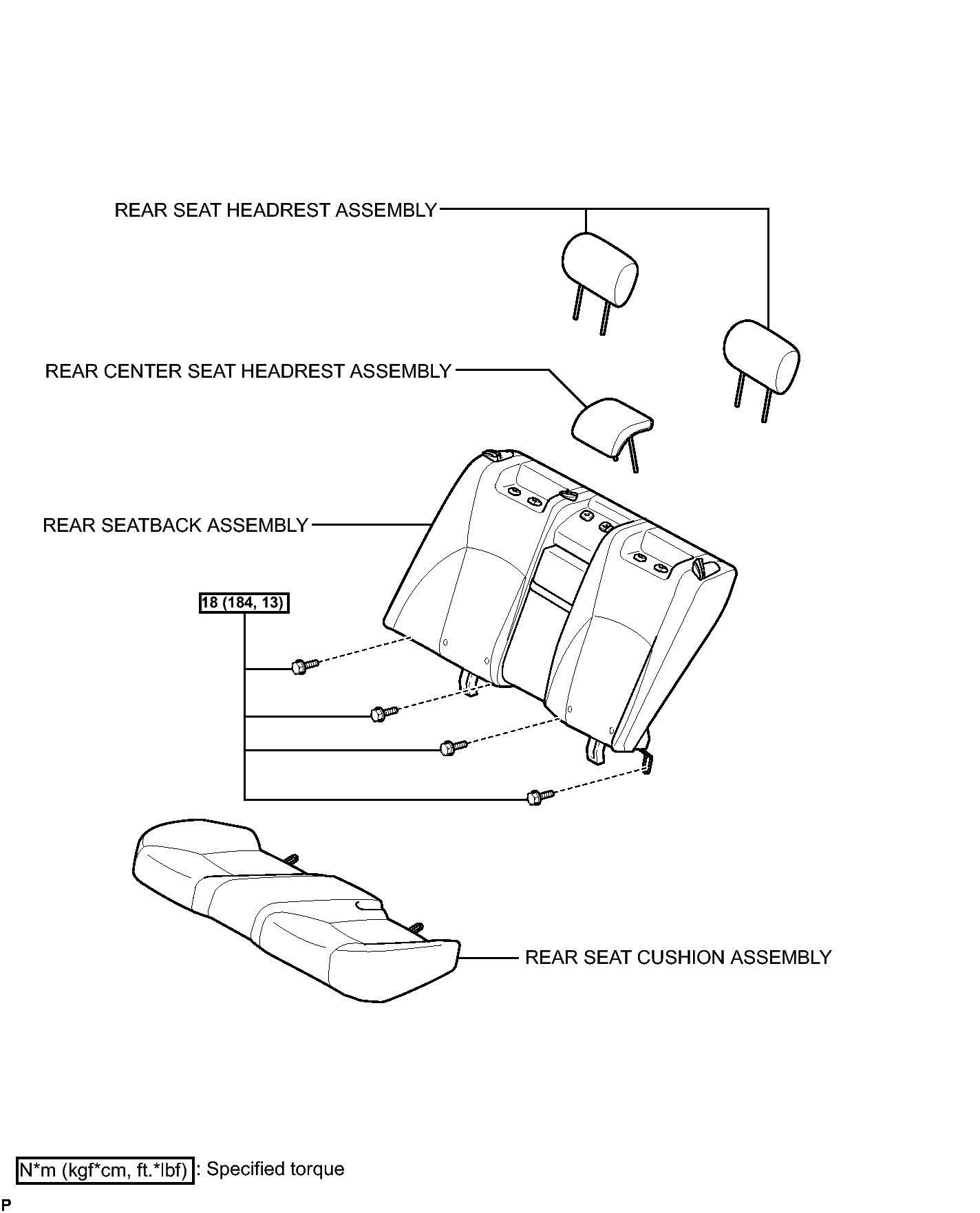 REAR SEAT HEADREST ASSEMBLY

REAR CENTER SEAT HEADREST ASSEMBLY

REAR SEATBACK ASSEMBLY

18 (184, 13)

REAR SEAT CUSHION ASSEMBLY

N*m (kgf*cm, ft.*lbf) : Specified torque

P