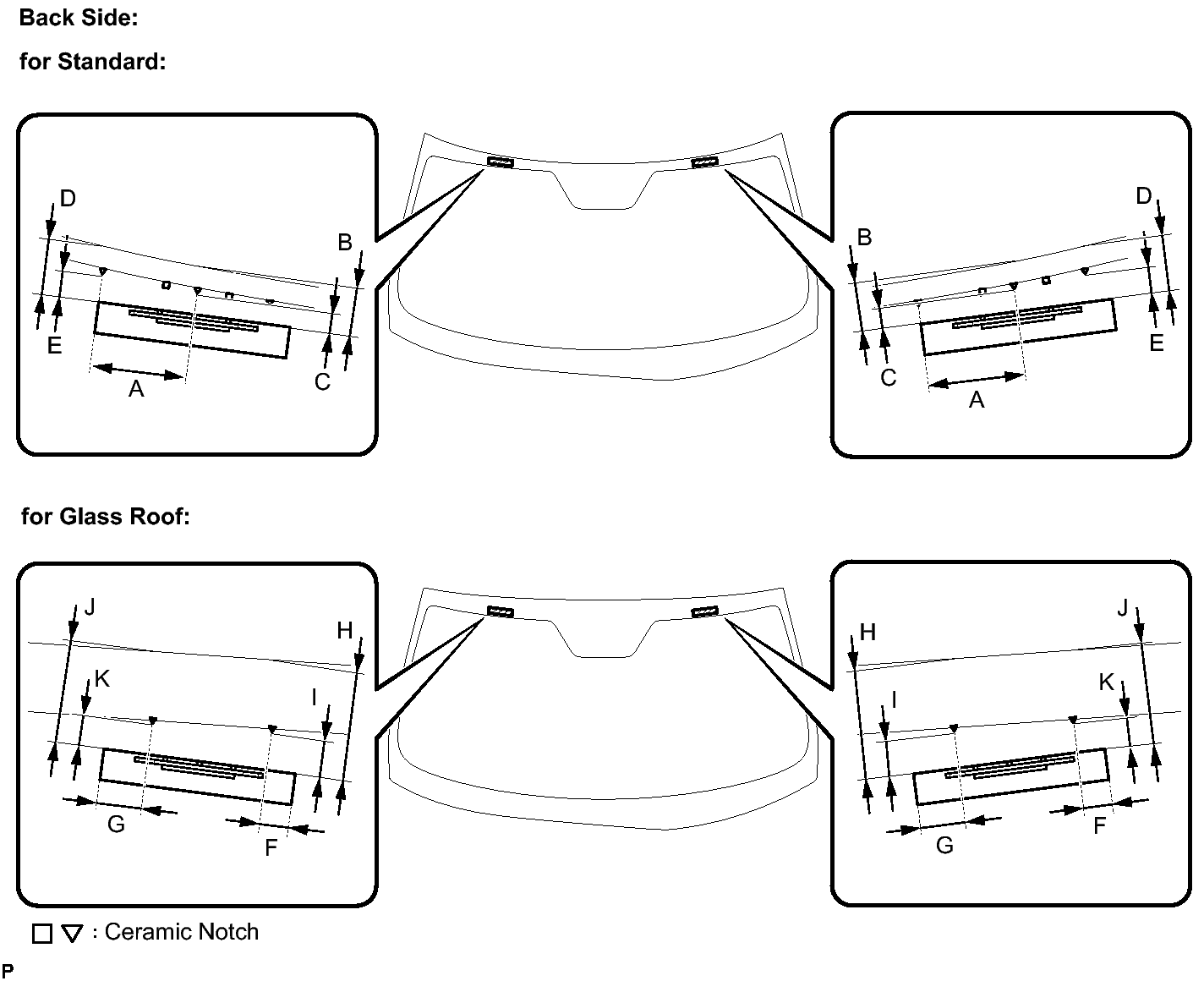 Back Side:

for Standard:

D
B
E
C
A
B
D
C
E
A

for Glass Roof:

J
H
K
I
G
F
H
J
I
K
G
F

□ ▽ : Ceramic Notch

P