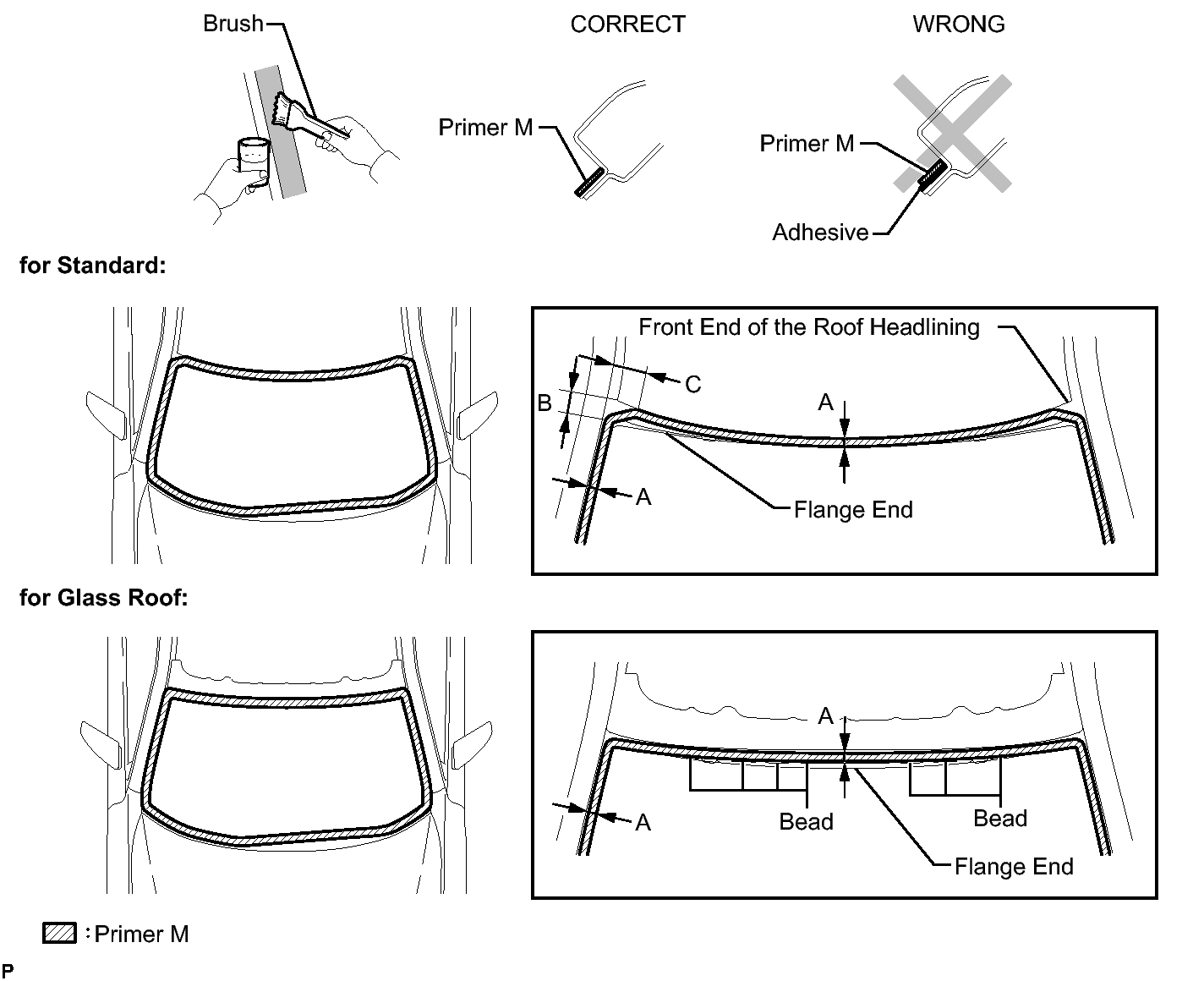 Brush

CORRECT

WRONG

Primer M

Primer M

Adhesive

for Standard:

Front End of the Roof Headlining

C

B

A

A

Flange End

for Glass Roof:

A

A

Bead

Bead

Flange End

: Primer M

P