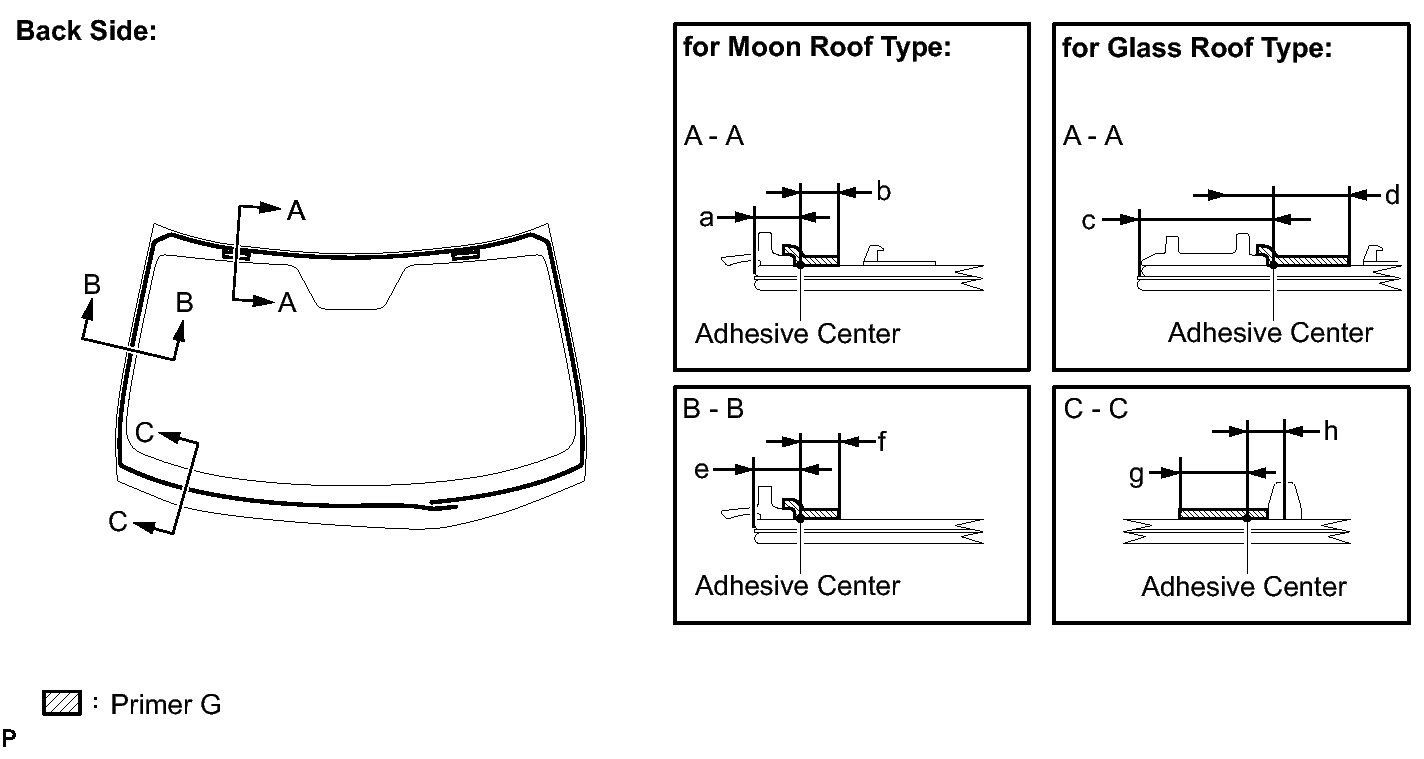 Back Side:

A
A
B
B
C
C

for Moon Roof Type:

A - A

a
b

Adhesive Center

for Glass Roof Type:

A - A

c
d

Adhesive Center

B - B

e
f

Adhesive Center

C - C

g
h

Adhesive Center

: Primer G

P