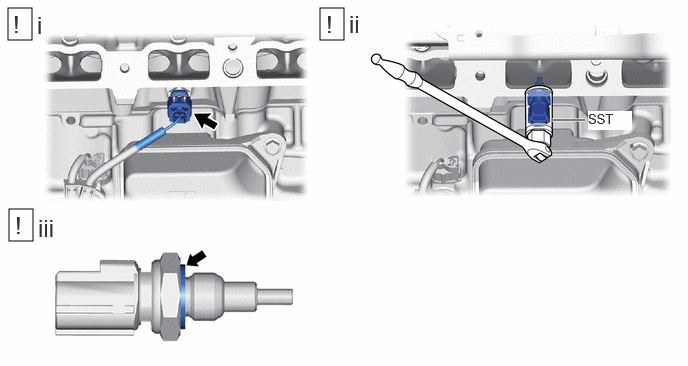 ! i

! ii

SST

! iii