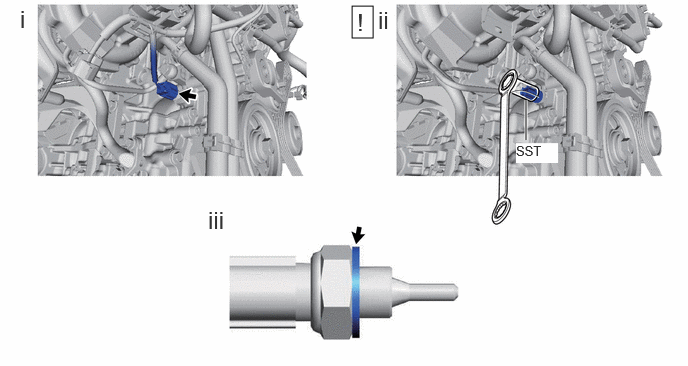 i

! ii

SST

iii