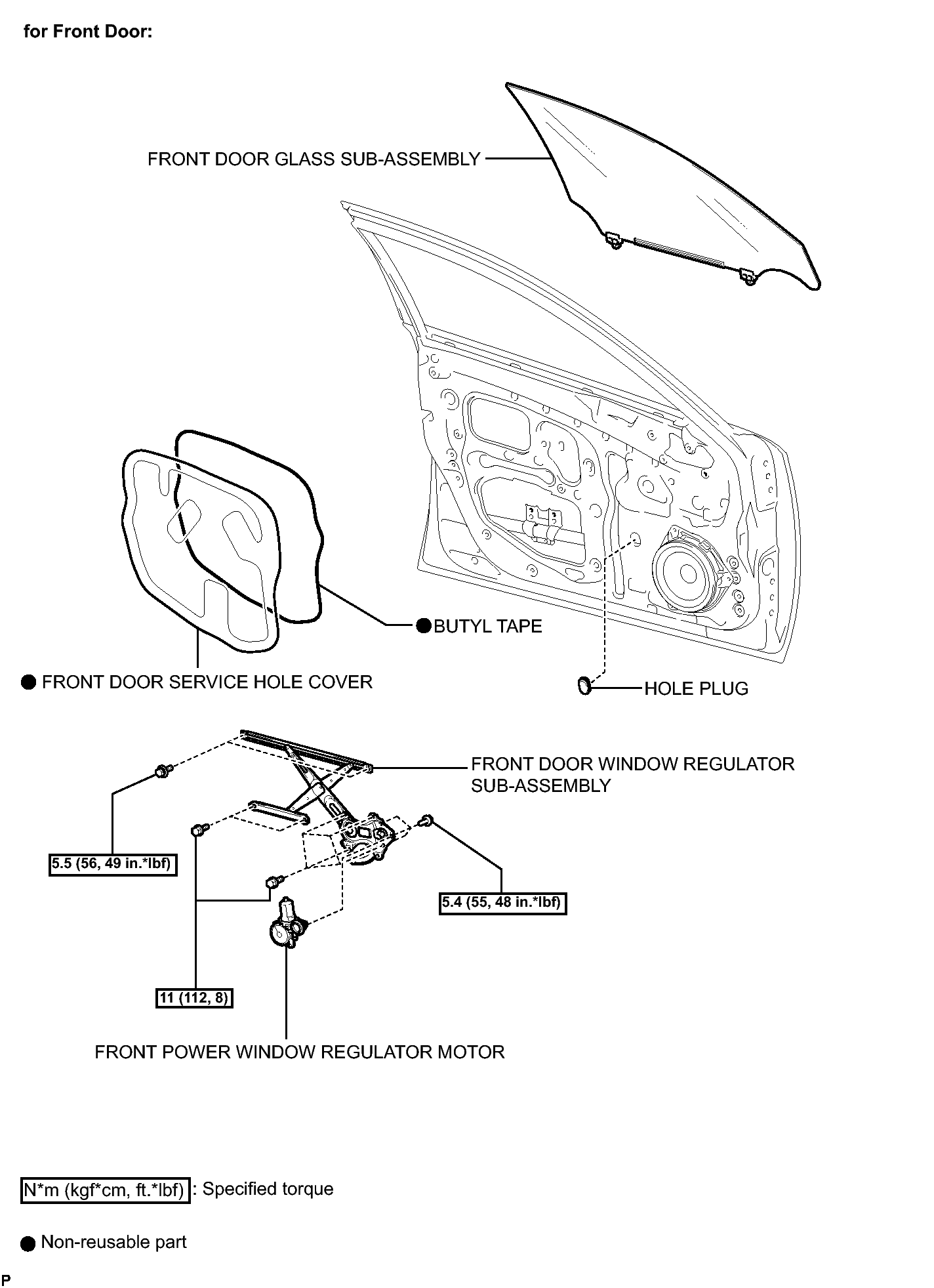 for Front Door:

FRONT DOOR GLASS SUB-ASSEMBLY

● BUTYL TAPE

● FRONT DOOR SERVICE HOLE COVER

HOLE PLUG

FRONT DOOR WINDOW REGULATOR SUB-ASSEMBLY

5.5 (56, 49 in.*lbf)

5.4 (55, 48 in.*lbf)

11 (112, 8)

FRONT POWER WINDOW REGULATOR MOTOR

N*m (kgf*cm, ft.*lbf) : Specified torque

● Non-reusable part

P