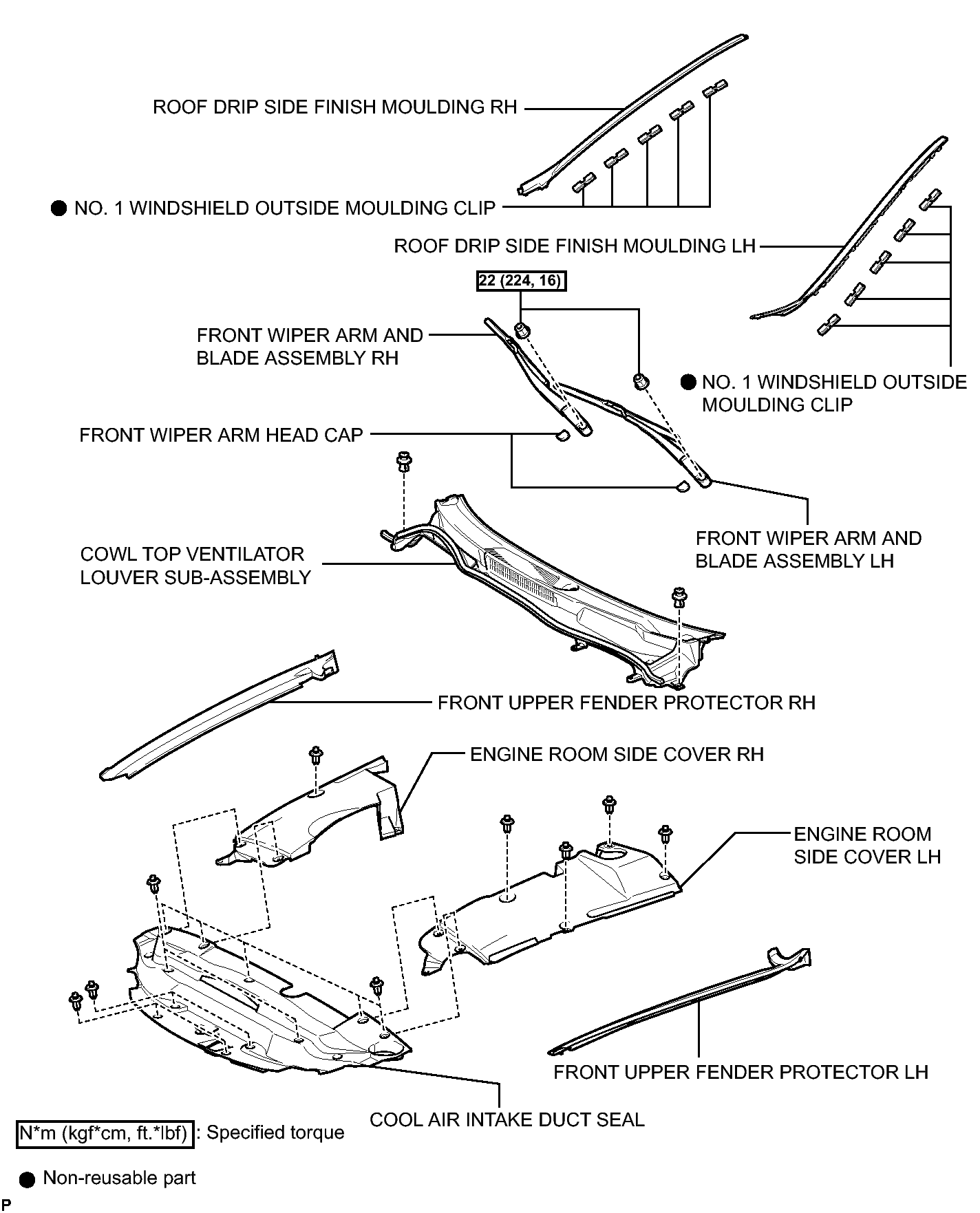 ROOF DRIP SIDE FINISH MOULDING RH

● NO. 1 WINDSHIELD OUTSIDE MOULDING CLIP

ROOF DRIP SIDE FINISH MOULDING LH

22 (224, 16)

FRONT WIPER ARM AND BLADE ASSEMBLY RH

● NO. 1 WINDSHIELD OUTSIDE MOULDING CLIP

FRONT WIPER ARM HEAD CAP

FRONT WIPER ARM AND BLADE ASSEMBLY LH

COWL TOP VENTILATOR LOUVER SUB-ASSEMBLY

FRONT UPPER FENDER PROTECTOR RH

ENGINE ROOM SIDE COVER RH

ENGINE ROOM SIDE COVER LH

FRONT UPPER FENDER PROTECTOR LH

COOL AIR INTAKE DUCT SEAL

N*m (kgf*cm, ft.*lbf) : Specified torque

● Non-reusable part

P