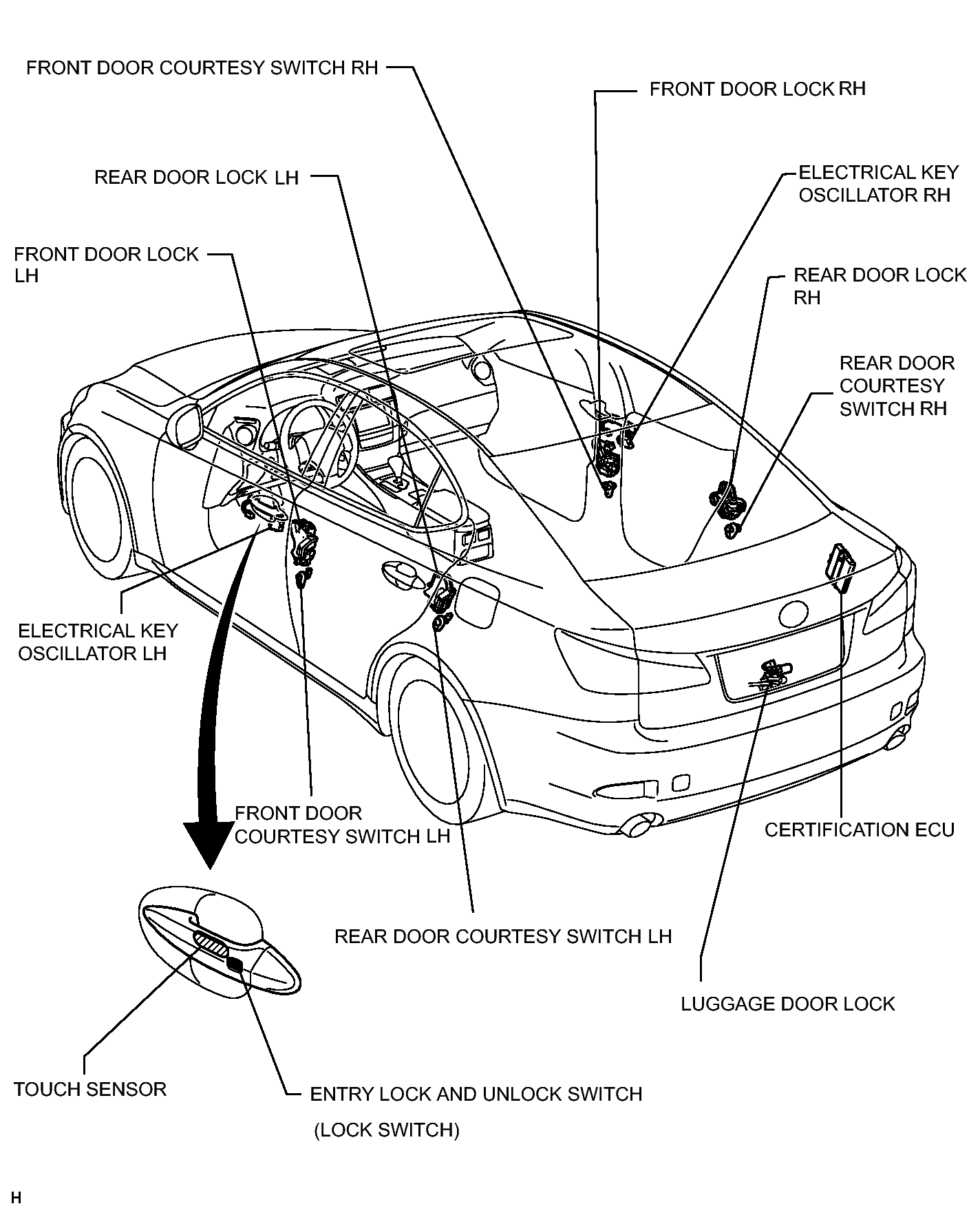 FRONT DOOR COURTESY SWITCH RH

FRONT DOOR LOCK RH

REAR DOOR LOCK LH

ELECTRICAL KEY OSCILLATOR RH

FRONT DOOR LOCK LH

REAR DOOR LOCK RH

REAR DOOR COURTESY SWITCH RH

ELECTRICAL KEY OSCILLATOR LH

FRONT DOOR COURTESY SWITCH LH

CERTIFICATION ECU

REAR DOOR COURTESY SWITCH LH

LUGGAGE DOOR LOCK

TOUCH SENSOR

ENTRY LOCK AND UNLOCK SWITCH (LOCK SWITCH)

H