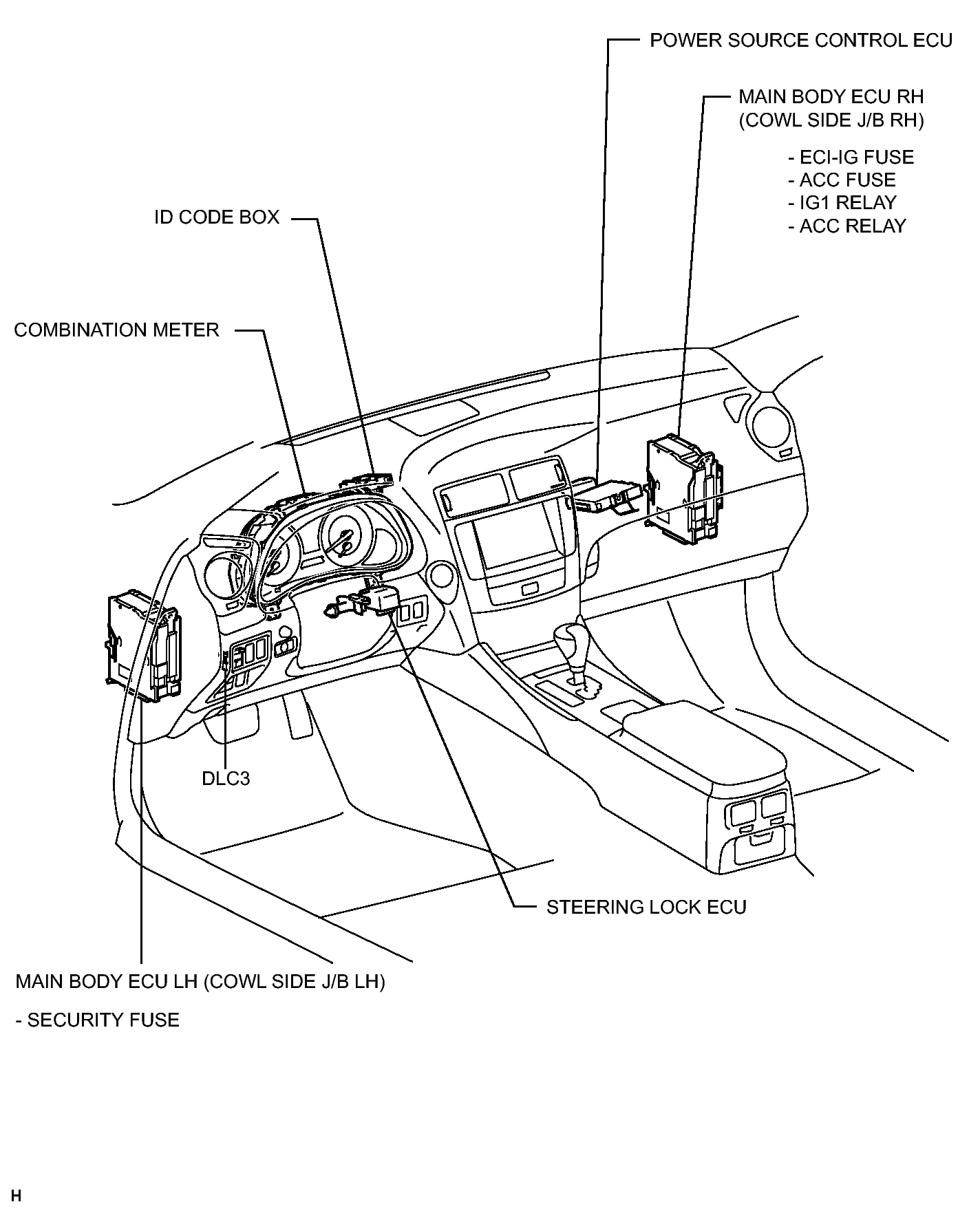 POWER SOURCE CONTROL ECU

MAIN BODY ECU RH (COWL SIDE J/B RH)

- ECI-IG FUSE
- ACC FUSE
- IG1 RELAY
- ACC RELAY

ID CODE BOX

COMBINATION METER

DLC3

STEERING LOCK ECU

MAIN BODY ECU LH (COWL SIDE J/B LH)

- SECURITY FUSE

H