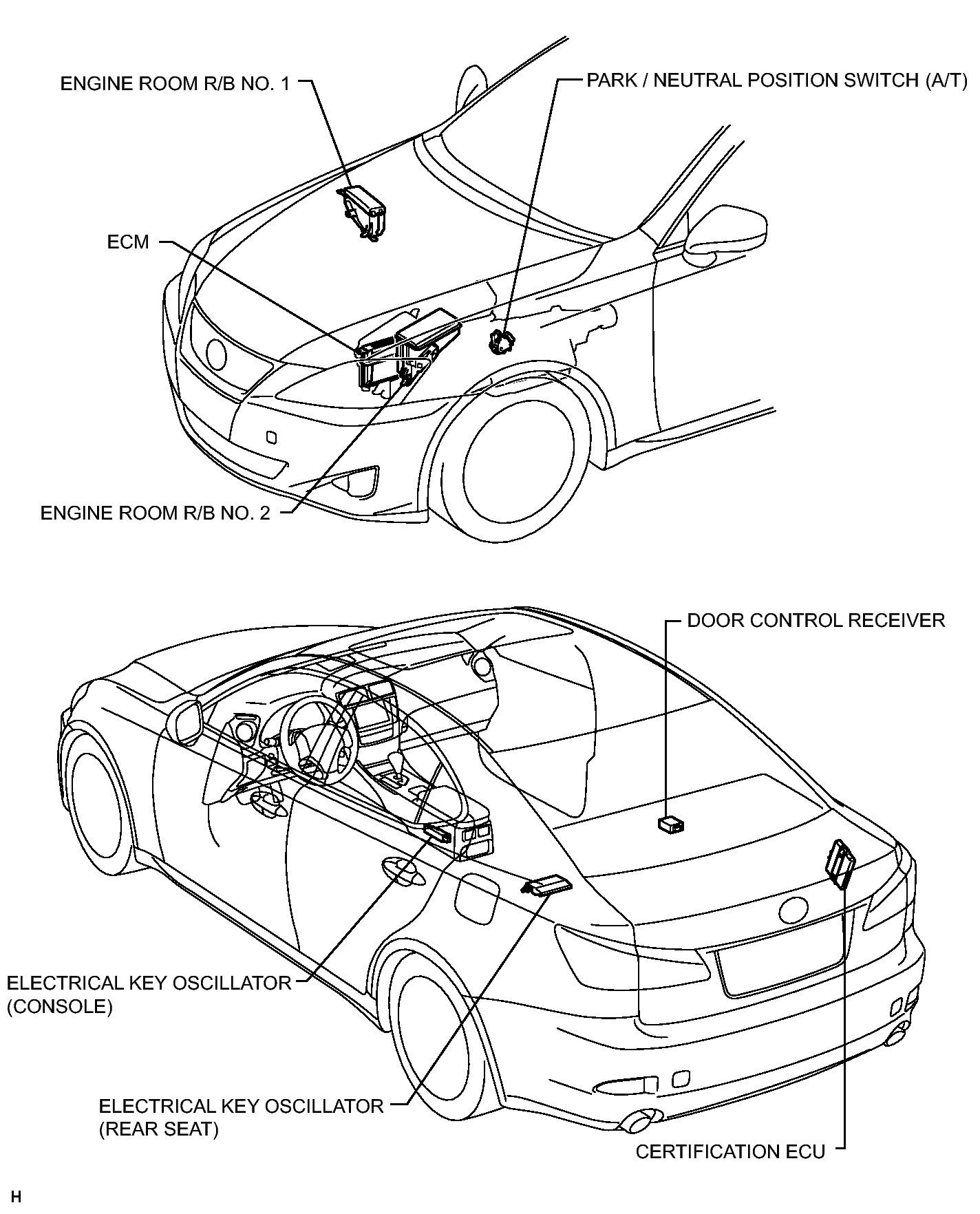 ENGINE ROOM R/B NO. 1

PARK / NEUTRAL POSITION SWITCH (A/T)

ECM

ENGINE ROOM R/B NO. 2

DOOR CONTROL RECEIVER

ELECTRICAL KEY OSCILLATOR (CONSOLE)

ELECTRICAL KEY OSCILLATOR (REAR SEAT)

CERTIFICATION ECU

H