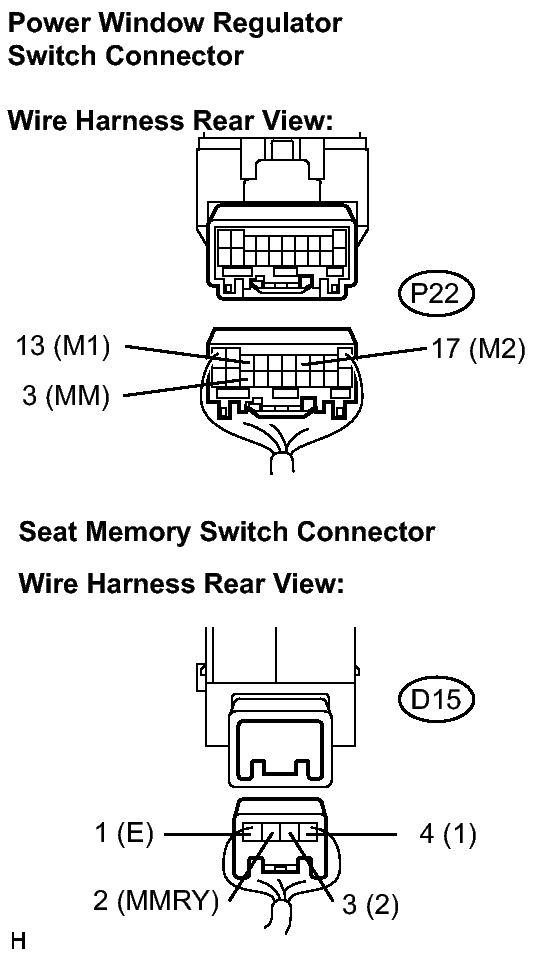 Power Window Regulator Switch Connector

Wire Harness Rear View:

P22

13 (M1)

17 (M2)

3 (MM)

Seat Memory Switch Connector

Wire Harness Rear View:

D15

1 (E)

4 (1)

2 (MMRY)

3 (2)

H