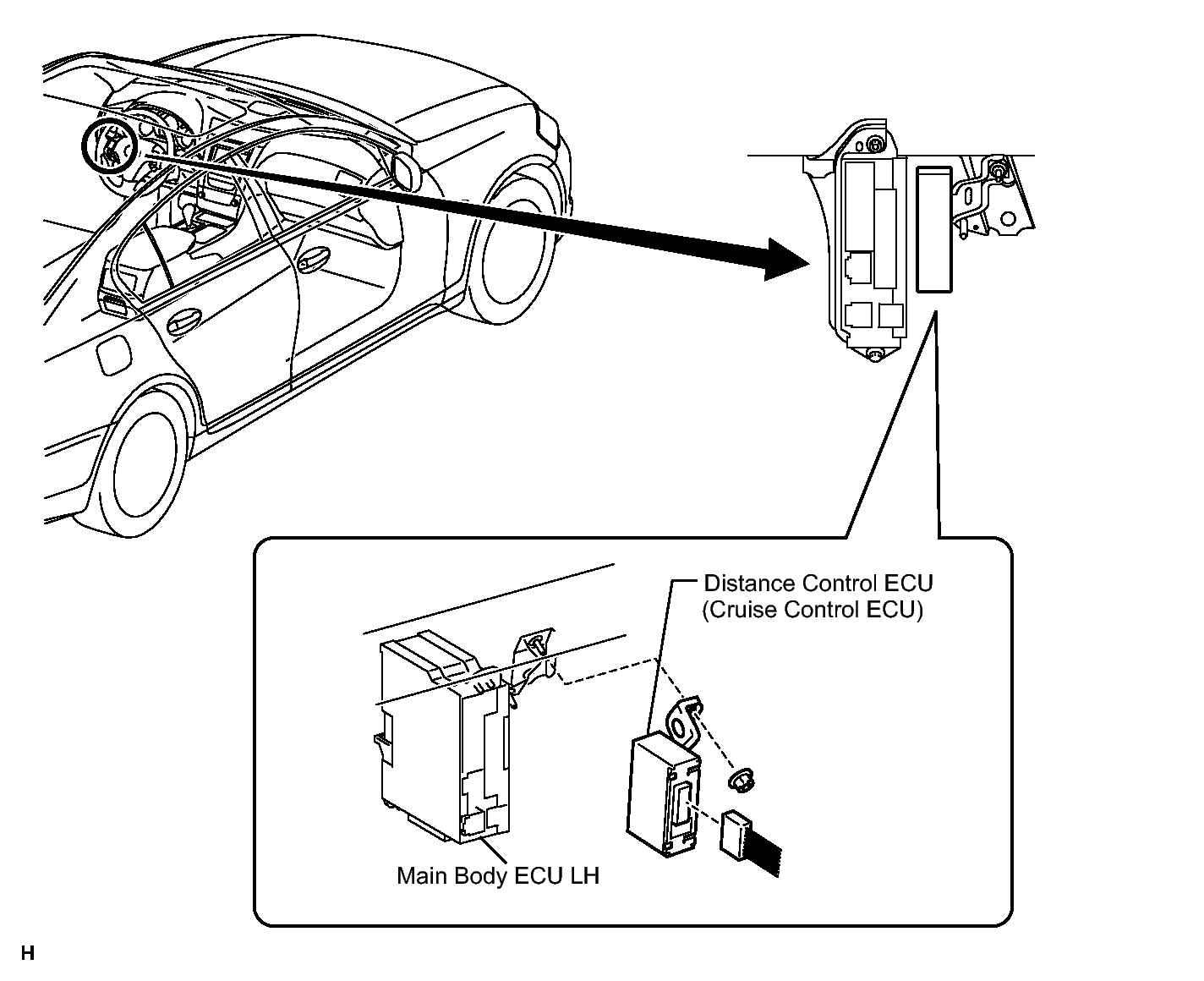 Distance Control ECU
(Cruise Control ECU)

Main Body ECU LH

H