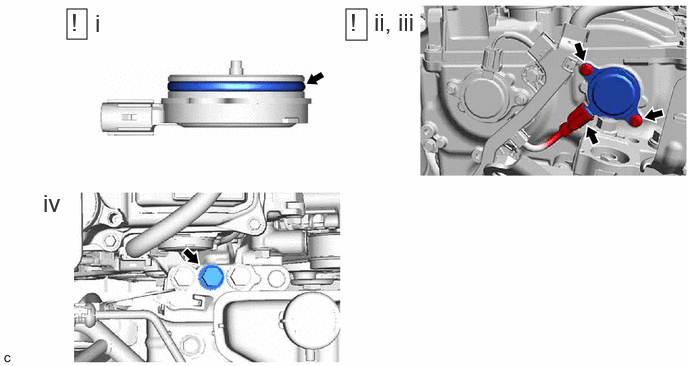 ! i

! ii, iii

iv

c