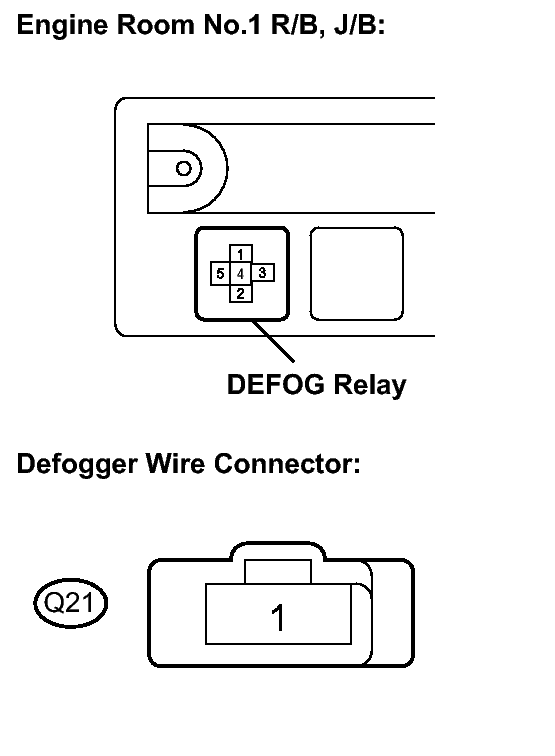 Engine Room No.1 R/B, J/B:

1
5 4 3
2

DEFOG Relay

Defogger Wire Connector:

Q21

1