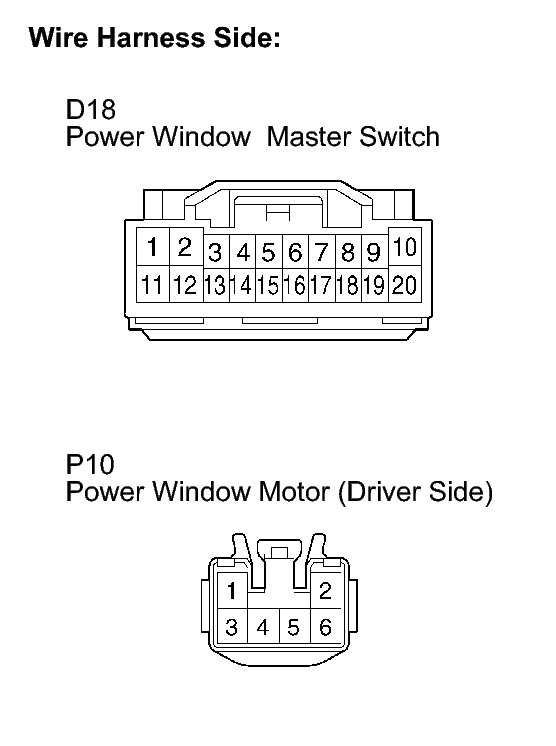 Wire Harness Side:

D18
Power Window Master Switch

1 2 3 4 5 6 7 8 9 10
11 12 13 14 15 16 17 18 19 20

P10
Power Window Motor (Driver Side)

1 2
3 4 5 6