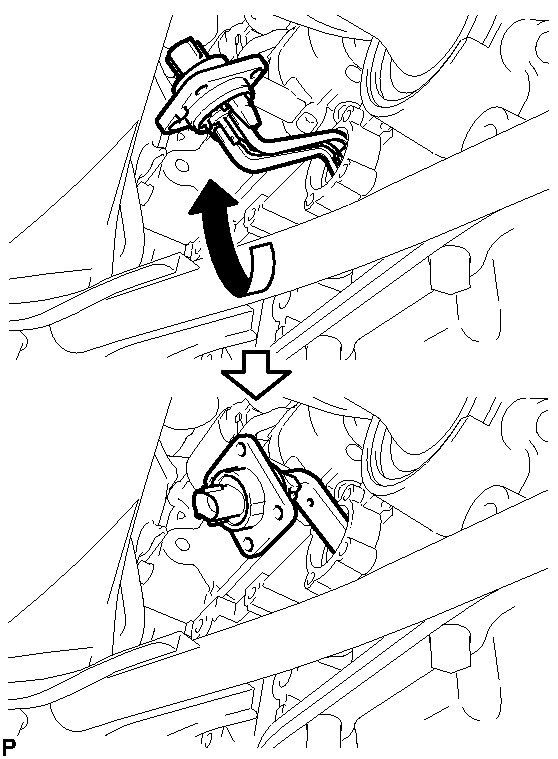 P