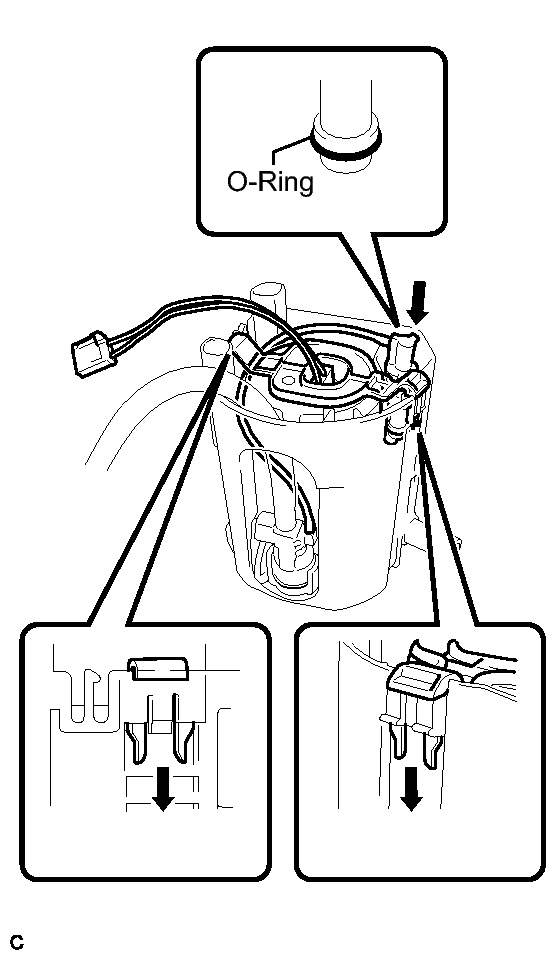 O-Ring

C