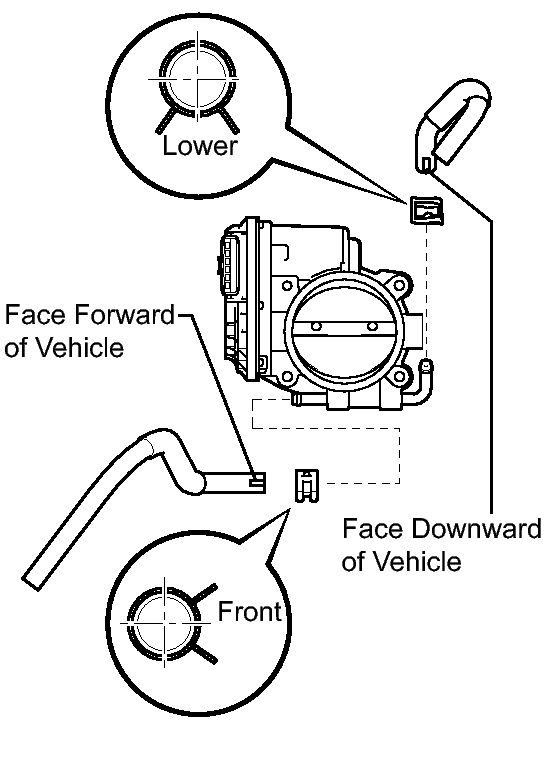 Lower

Face Forward of Vehicle

Face Downward of Vehicle

Front