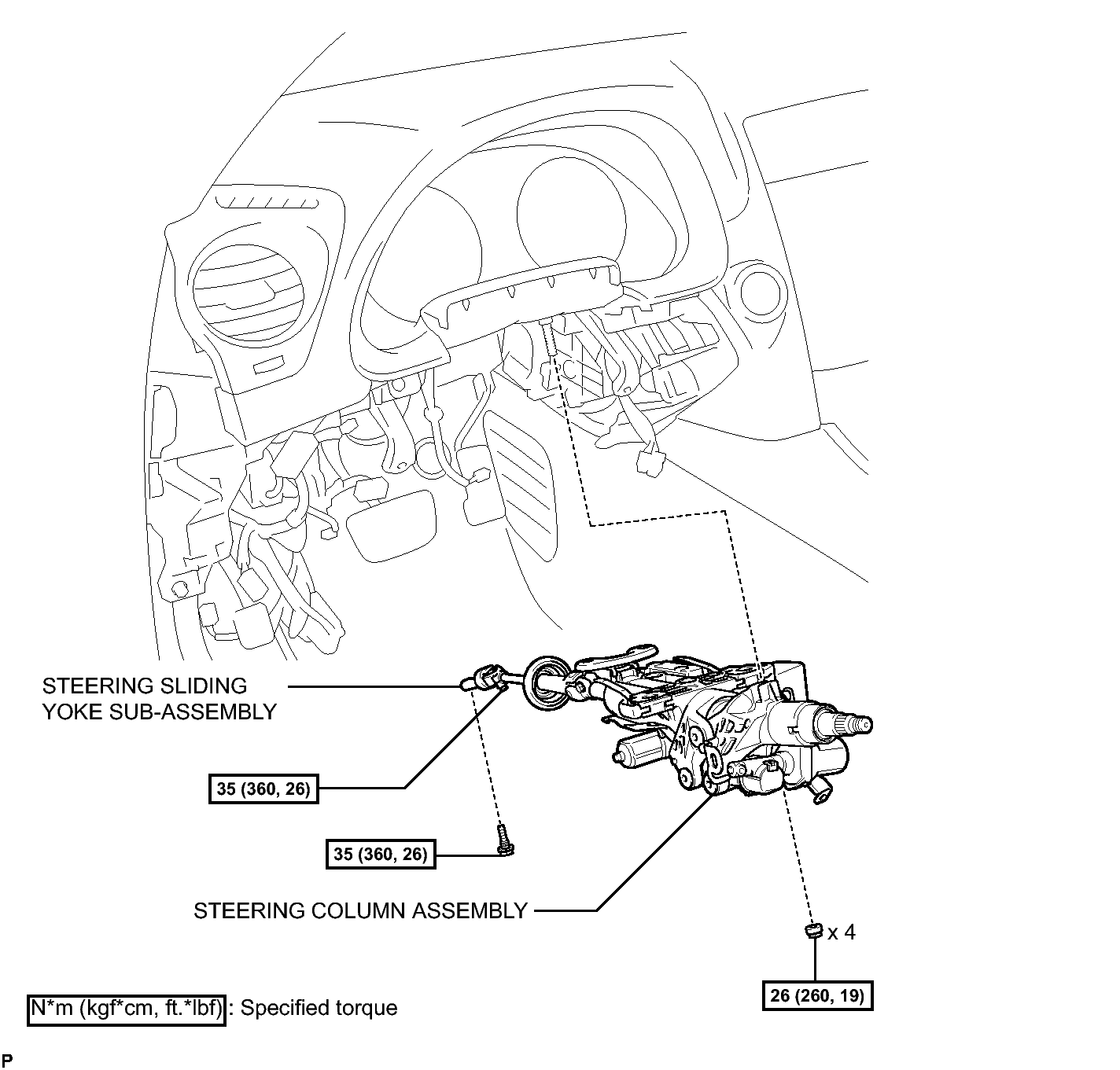 STEERING SLIDING YOKE SUB-ASSEMBLY

35 (360, 26)

35 (360, 26)

STEERING COLUMN ASSEMBLY

x 4

26 (260, 19)

N*m (kgf*cm, ft.*lbf) : Specified torque

P