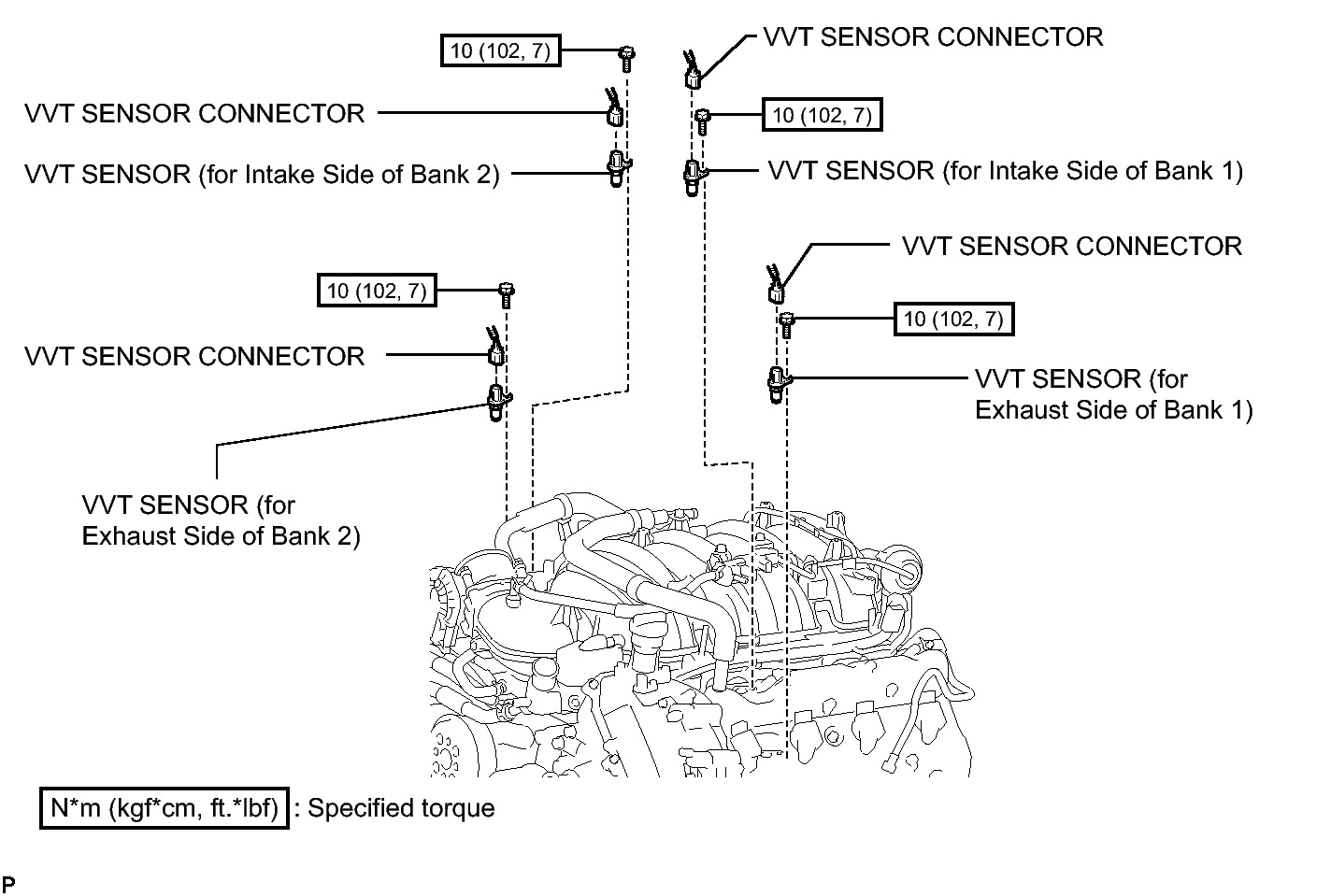 10 (102, 7)

VVT SENSOR CONNECTOR

VVT SENSOR CONNECTOR

10 (102, 7)

VVT SENSOR (for Intake Side of Bank 2)

VVT SENSOR (for Intake Side of Bank 1)

VVT SENSOR CONNECTOR

10 (102, 7)

10 (102, 7)

VVT SENSOR CONNECTOR

VVT SENSOR (for Exhaust Side of Bank 1)

VVT SENSOR (for Exhaust Side of Bank 2)

N*m (kgf*cm, ft.*lbf) : Specified torque

P