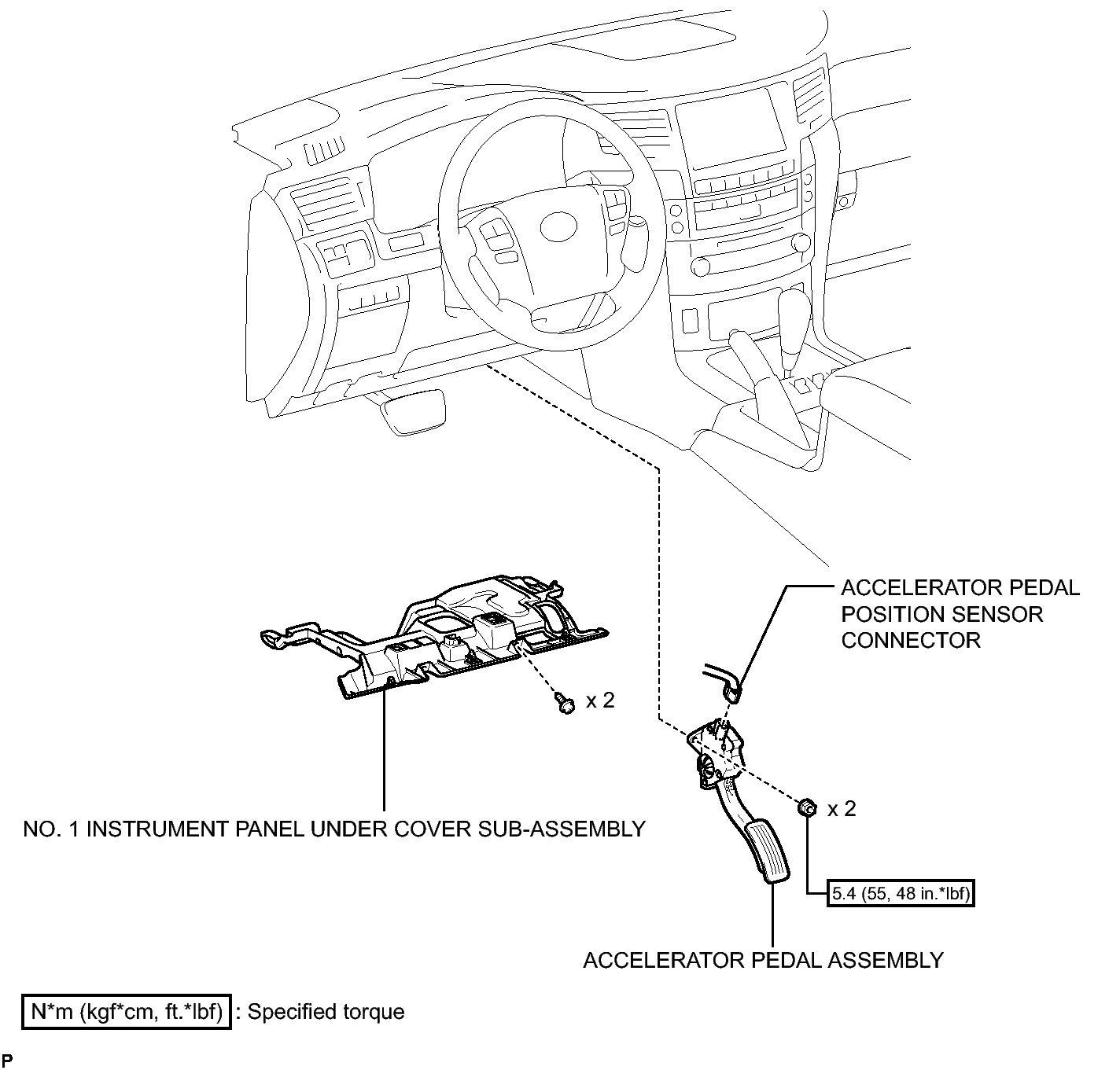 ACCELERATOR PEDAL POSITION SENSOR CONNECTOR

x 2

x 2

NO. 1 INSTRUMENT PANEL UNDER COVER SUB-ASSEMBLY

5.4 (55, 48 in.*lbf)

ACCELERATOR PEDAL ASSEMBLY

N*m (kgf*cm, ft.*lbf) : Specified torque

P