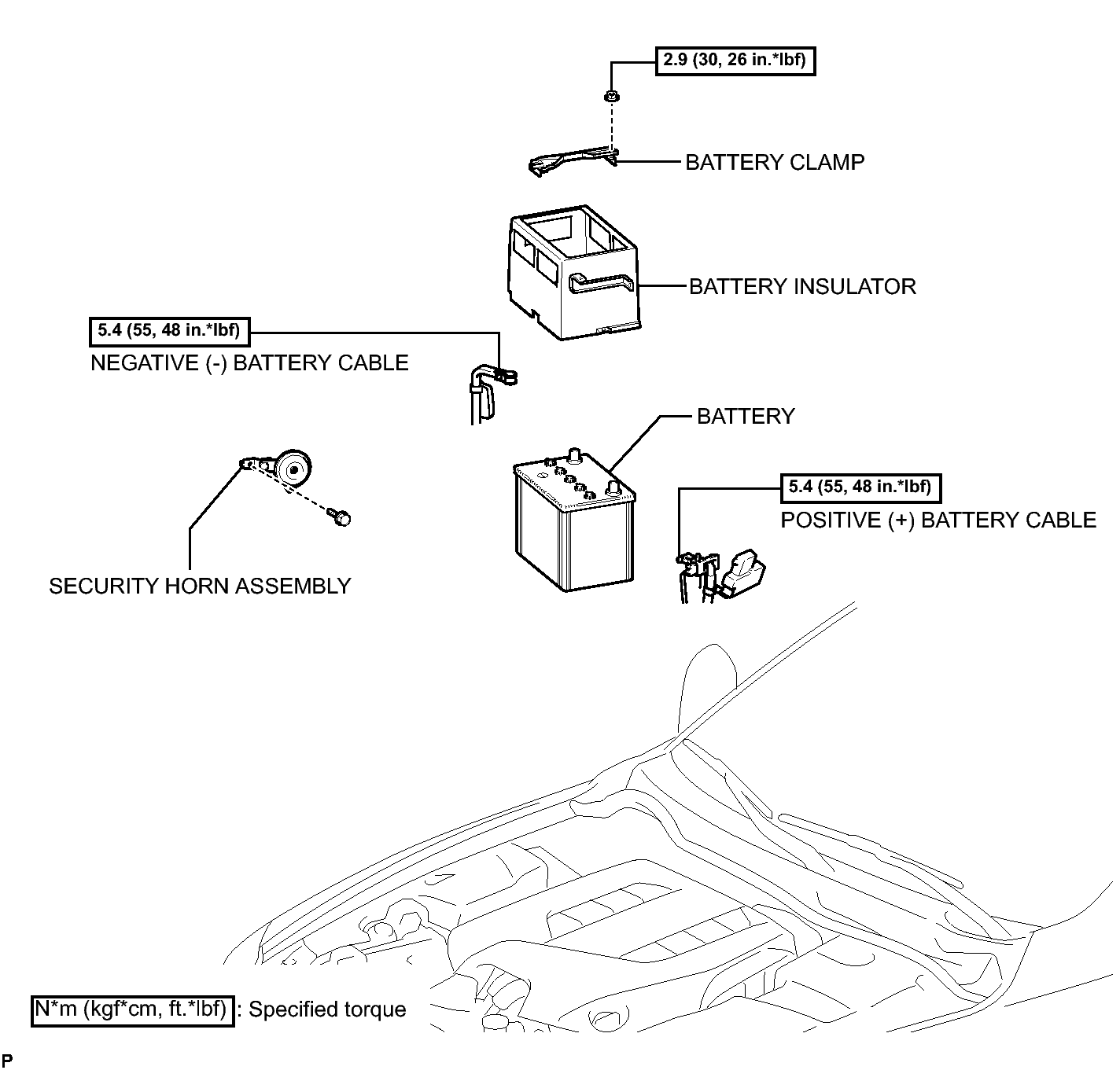 2.9 (30, 26 in.*lbf)

BATTERY CLAMP

BATTERY INSULATOR

5.4 (55, 48 in.*lbf)

NEGATIVE (-) BATTERY CABLE

BATTERY

5.4 (55, 48 in.*lbf)

POSITIVE (+) BATTERY CABLE

SECURITY HORN ASSEMBLY

N*m (kgf*cm, ft.*lbf) : Specified torque

P