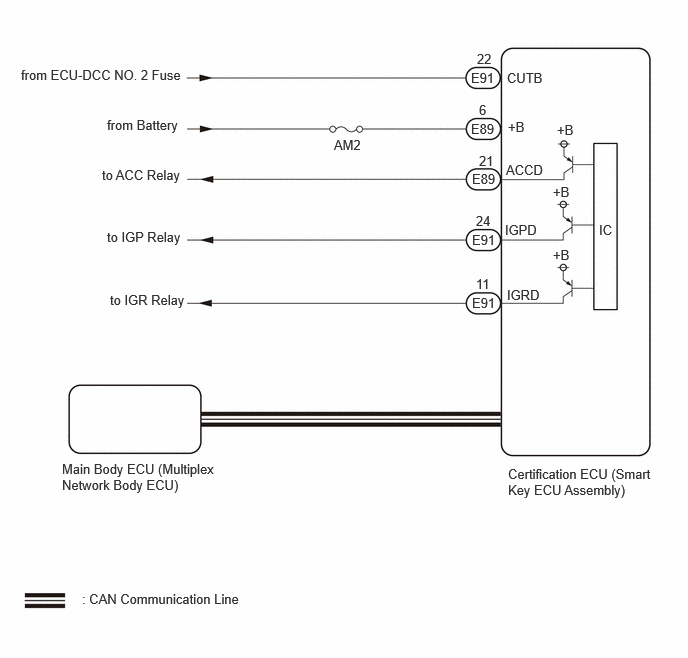 from ECU-DCC NO. 2 Fuse

22
E91
CUTB

from Battery

AM2

6
E89
+B

+B

to ACC Relay

21
E89
ACCD

+B

to IGP Relay

24
E91
IGPD

IC

+B

to IGR Relay

11
E91
IGRD

Main Body ECU (Multiplex Network Body ECU)

Certification ECU (Smart Key ECU Assembly)

: CAN Communication Line