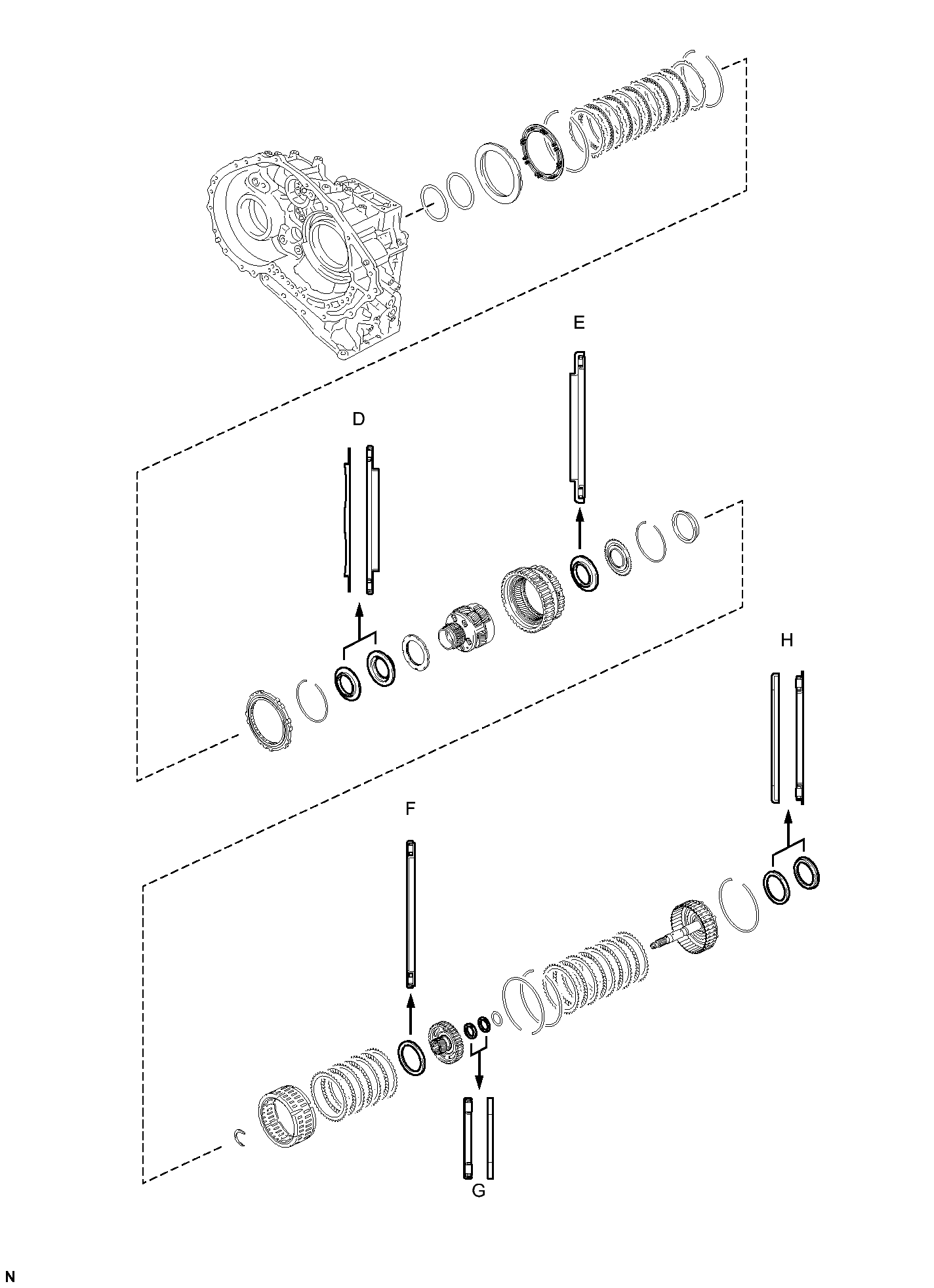 E

D

H

F

G

N