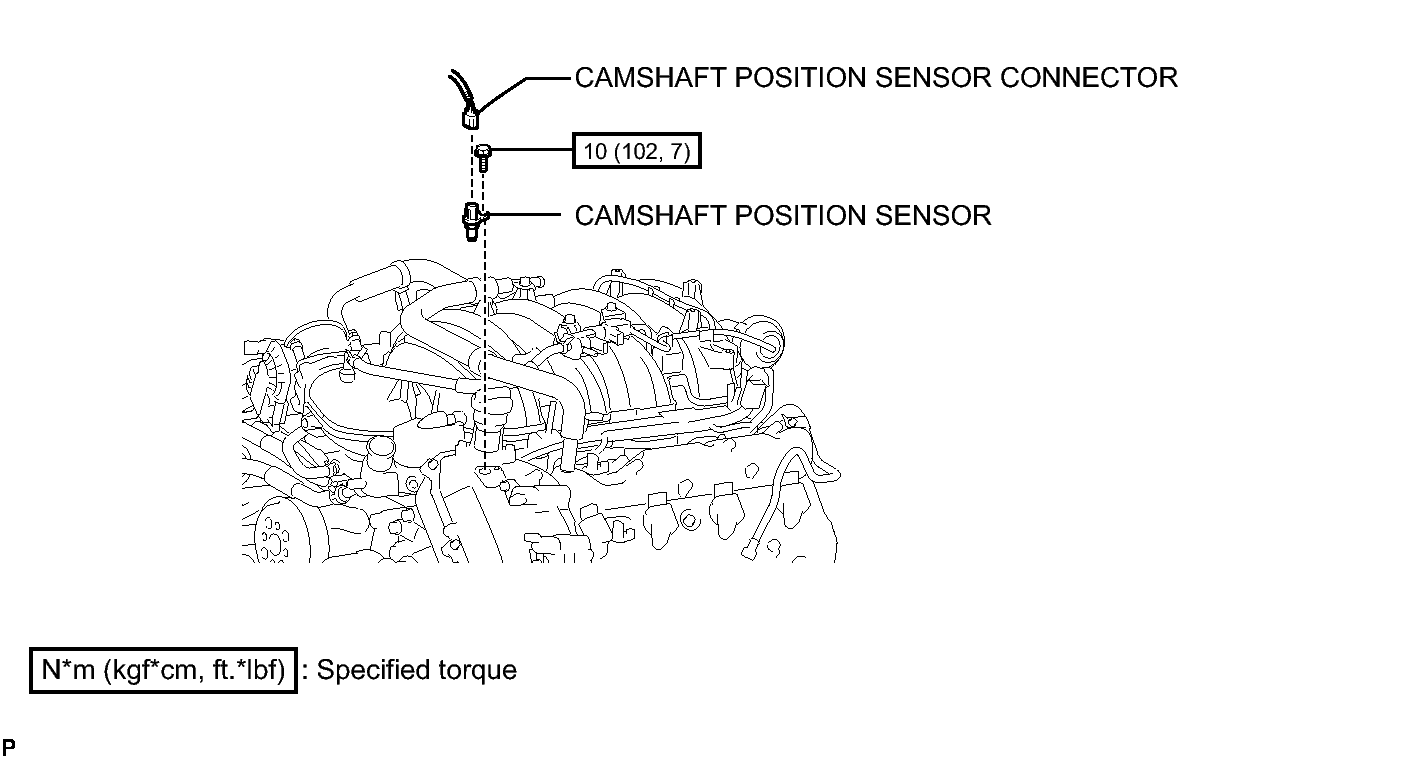 CAMSHAFT POSITION SENSOR CONNECTOR

10 (102, 7)

CAMSHAFT POSITION SENSOR

N*m (kgf*cm, ft.*lbf) : Specified torque

P