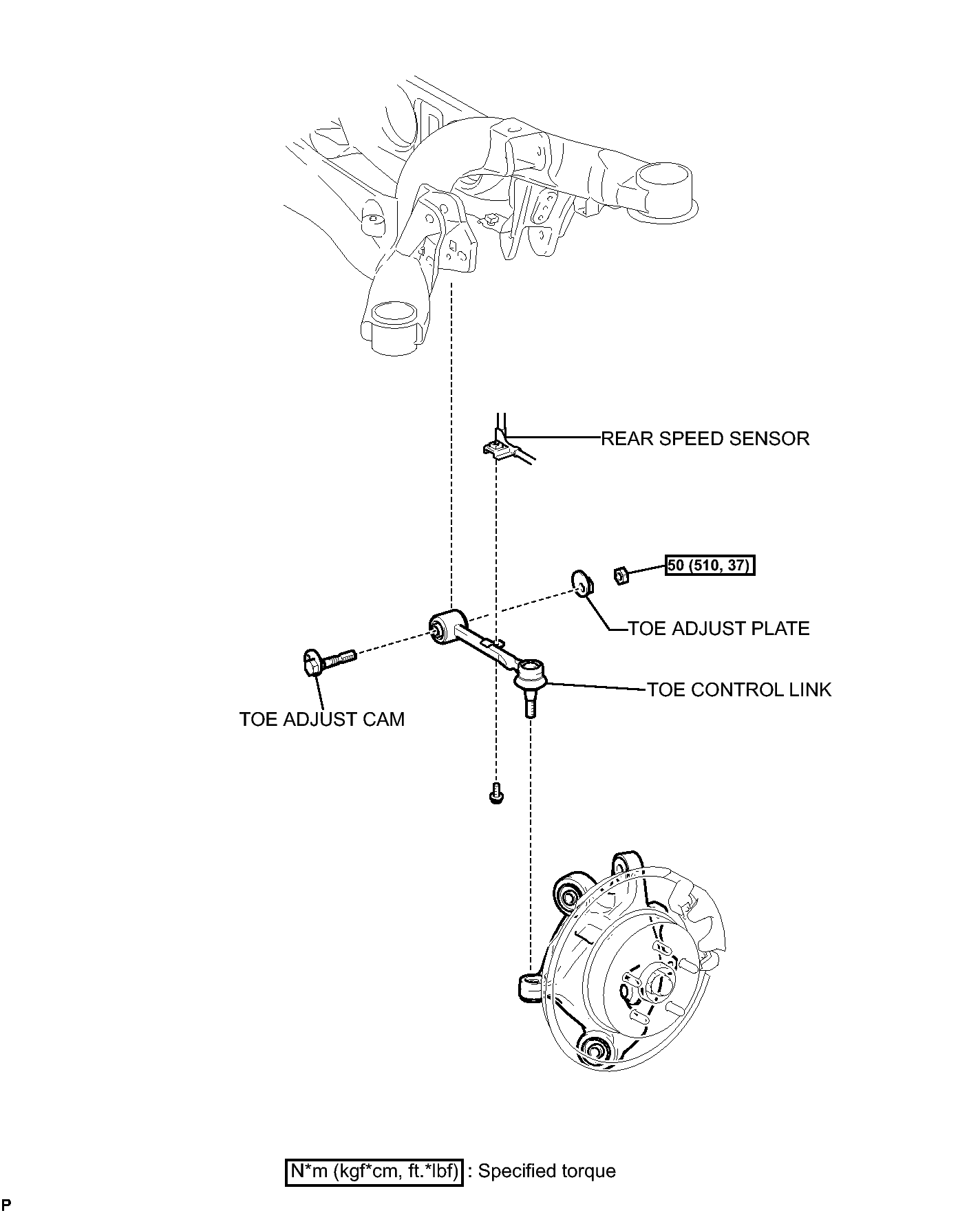 REAR SPEED SENSOR

50 (510, 37)

TOE ADJUST PLATE

TOE CONTROL LINK

TOE ADJUST CAM

N*m (kgf*cm, ft.*lbf) : Specified torque

P