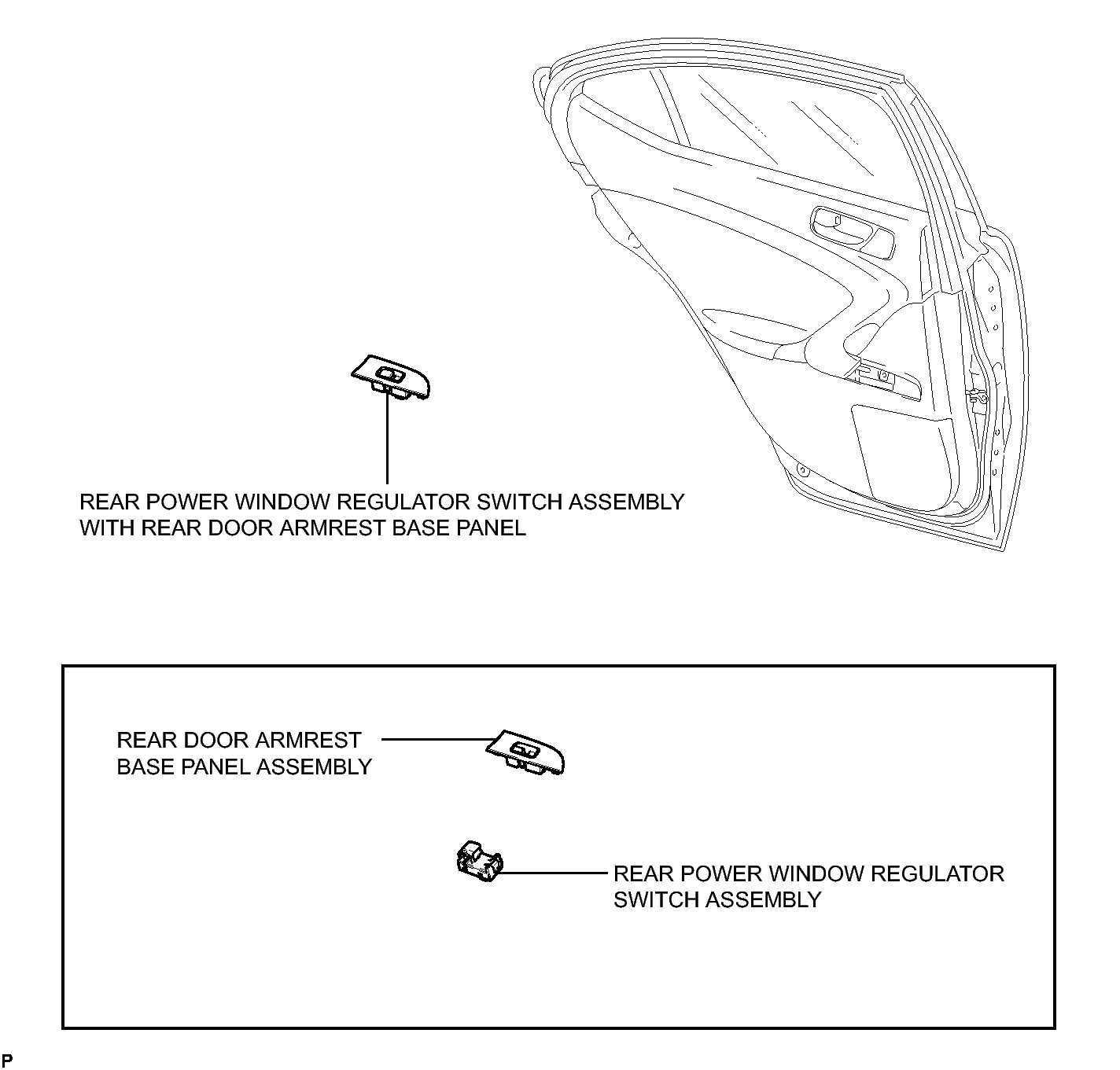 REAR POWER WINDOW REGULATOR SWITCH ASSEMBLY WITH REAR DOOR ARMREST BASE PANEL

REAR DOOR ARMREST BASE PANEL ASSEMBLY

REAR POWER WINDOW REGULATOR SWITCH ASSEMBLY

P