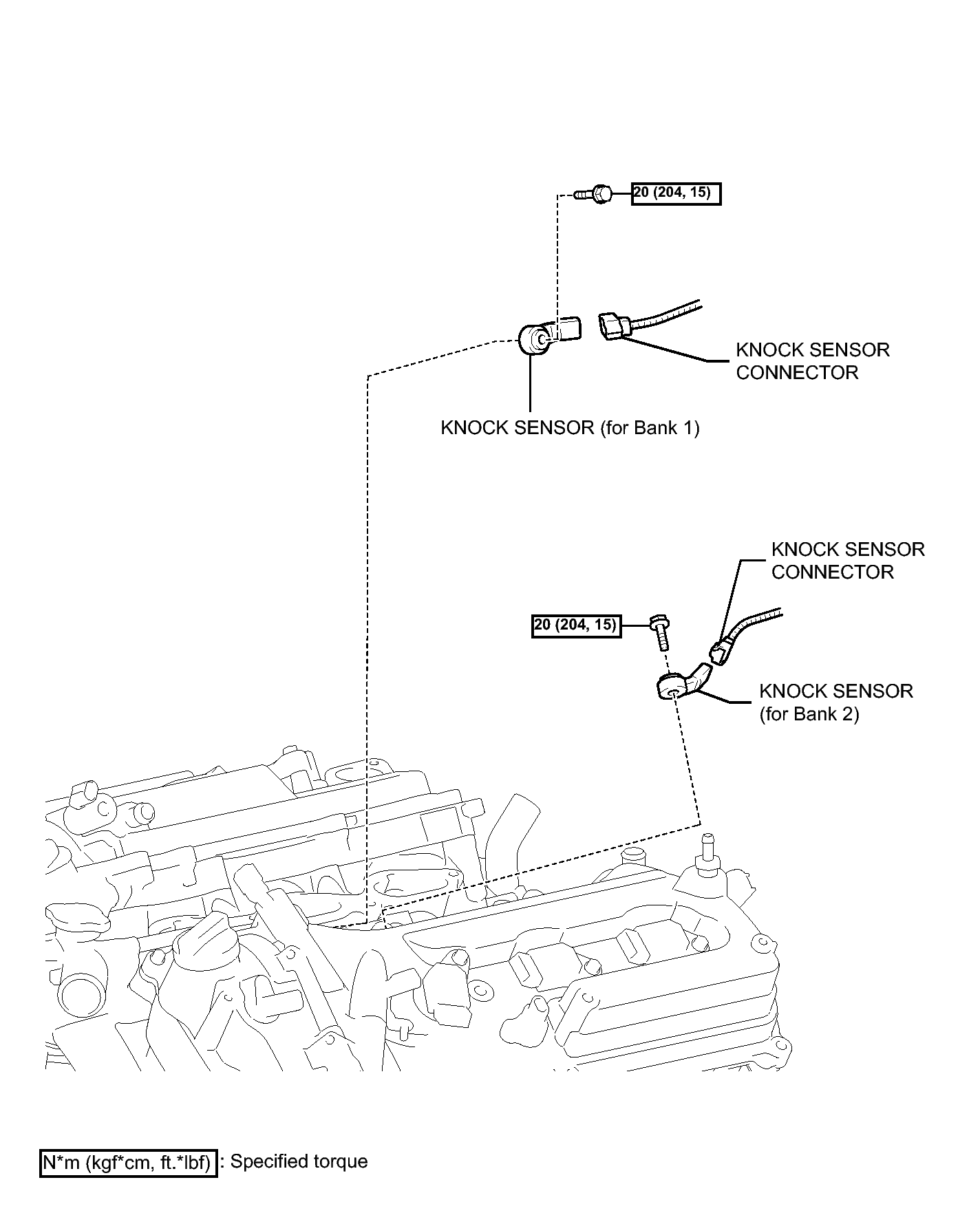 20 (204, 15)

KNOCK SENSOR CONNECTOR

KNOCK SENSOR (for Bank 1)

KNOCK SENSOR CONNECTOR

20 (204, 15)

KNOCK SENSOR (for Bank 2)

N*m (kgf*cm, ft.*lbf) : Specified torque