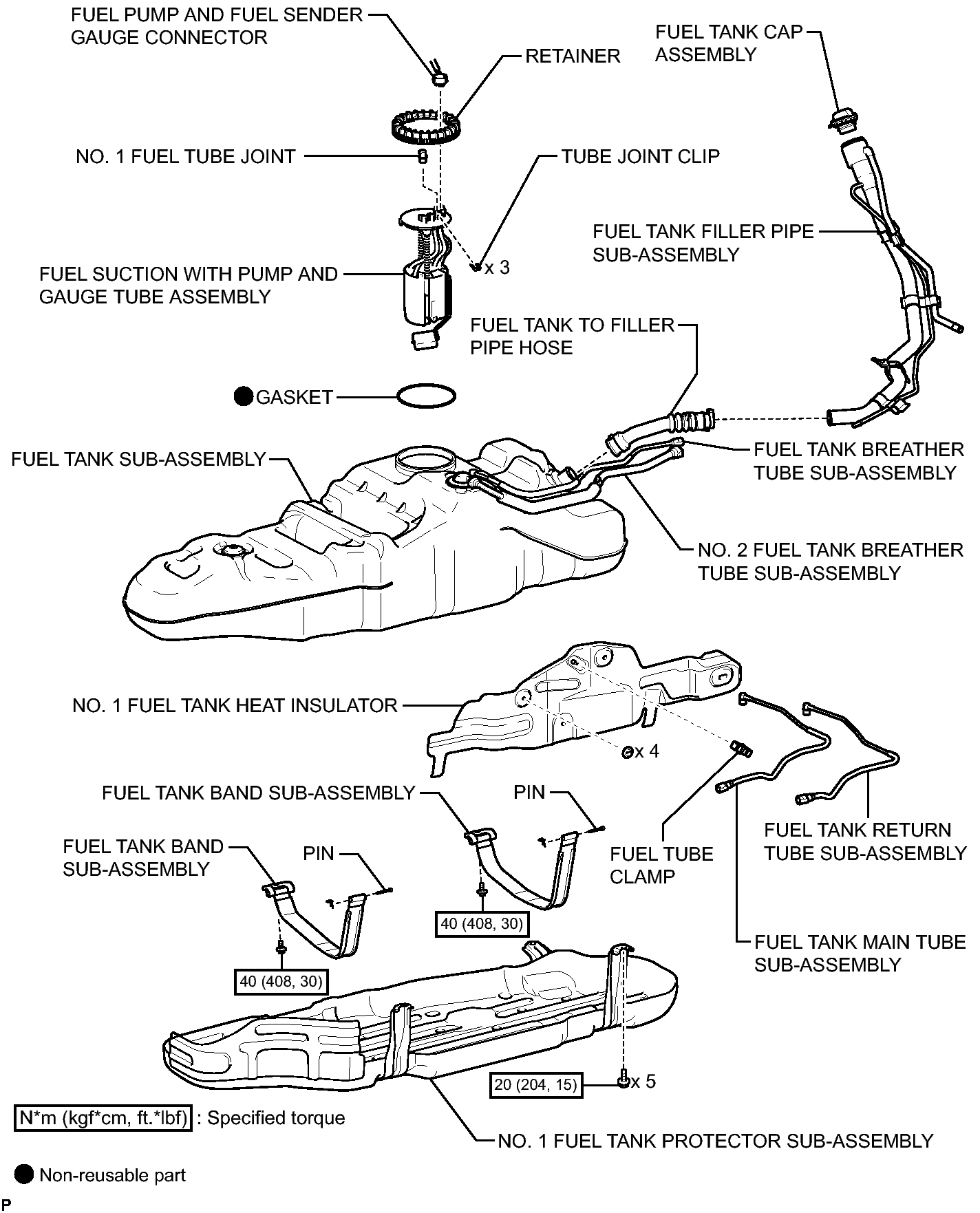 FUEL PUMP AND FUEL SENDER GAUGE CONNECTOR

RETAINER

FUEL TANK CAP ASSEMBLY

NO. 1 FUEL TUBE JOINT

TUBE JOINT CLIP

FUEL TANK FILLER PIPE SUB-ASSEMBLY

x 3

FUEL SUCTION WITH PUMP AND GAUGE TUBE ASSEMBLY

FUEL TANK TO FILLER PIPE HOSE

GASKET

FUEL TANK SUB-ASSEMBLY

FUEL TANK BREATHER TUBE SUB-ASSEMBLY

NO. 2 FUEL TANK BREATHER TUBE SUB-ASSEMBLY

NO. 1 FUEL TANK HEAT INSULATOR

x 4

FUEL TANK BAND SUB-ASSEMBLY

PIN

FUEL TANK BAND SUB-ASSEMBLY

PIN

FUEL TUBE CLAMP

FUEL TANK RETURN TUBE SUB-ASSEMBLY

40 (408, 30)

40 (408, 30)

FUEL TANK MAIN TUBE SUB-ASSEMBLY

20 (204, 15)

x 5

N*m (kgf*cm, ft.*lbf) : Specified torque

NO. 1 FUEL TANK PROTECTOR SUB-ASSEMBLY

Non-reusable part

P