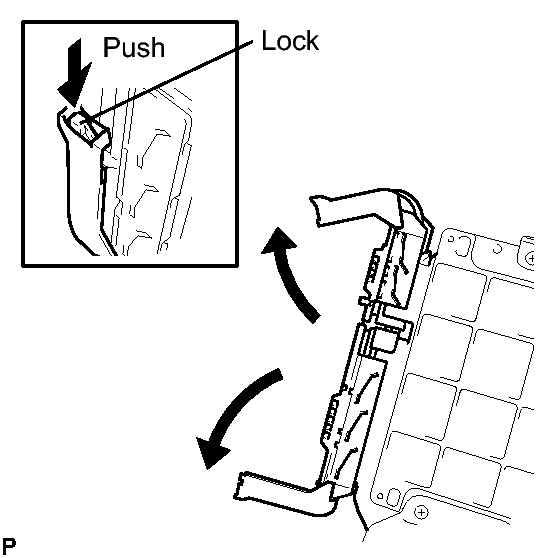 Push
Lock
P