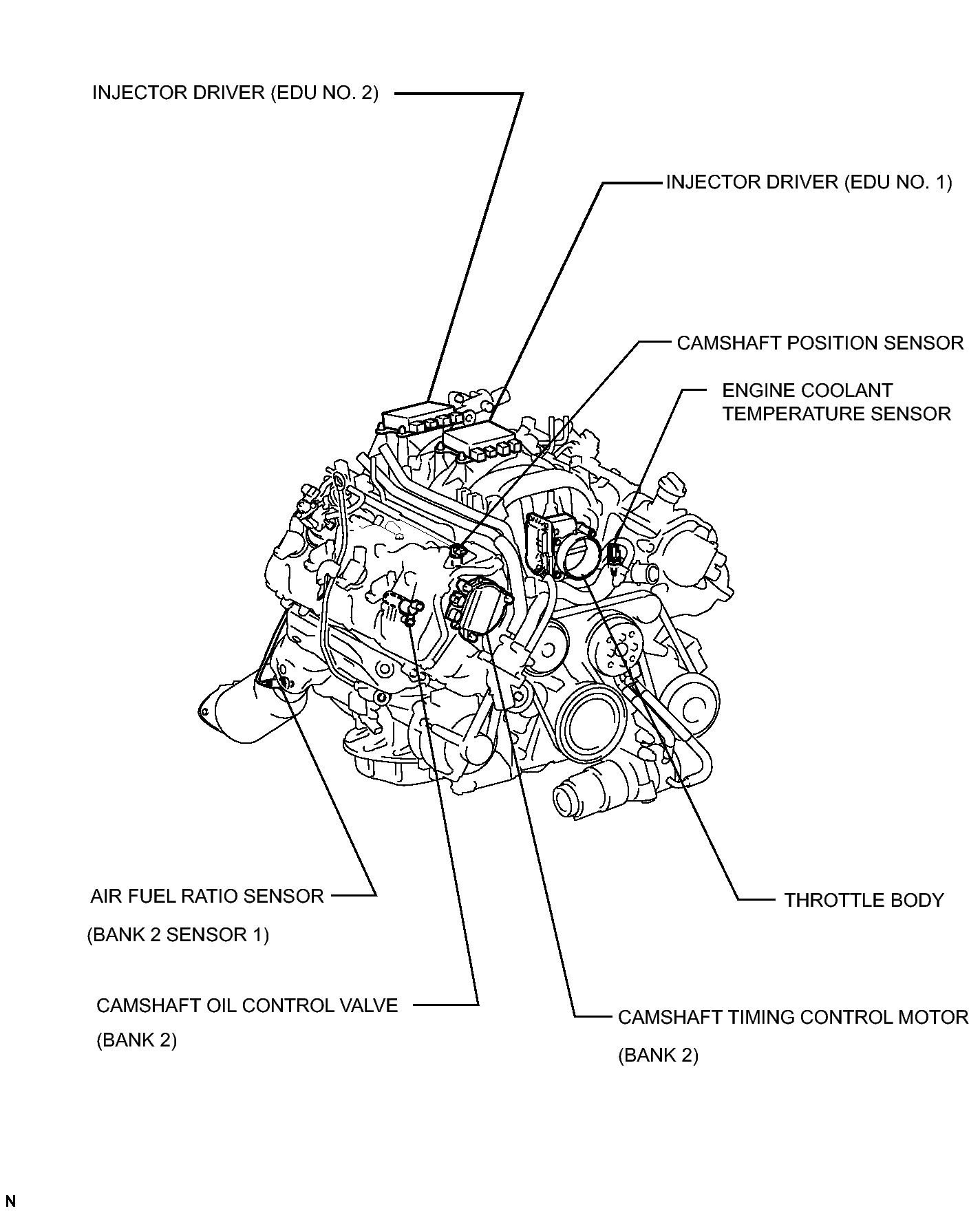 INJECTOR DRIVER (EDU NO. 2)

INJECTOR DRIVER (EDU NO. 1)

CAMSHAFT POSITION SENSOR

ENGINE COOLANT TEMPERATURE SENSOR

AIR FUEL RATIO SENSOR

(BANK 2 SENSOR 1)

THROTTLE BODY

CAMSHAFT OIL CONTROL VALVE

(BANK 2)

CAMSHAFT TIMING CONTROL MOTOR

(BANK 2)

N