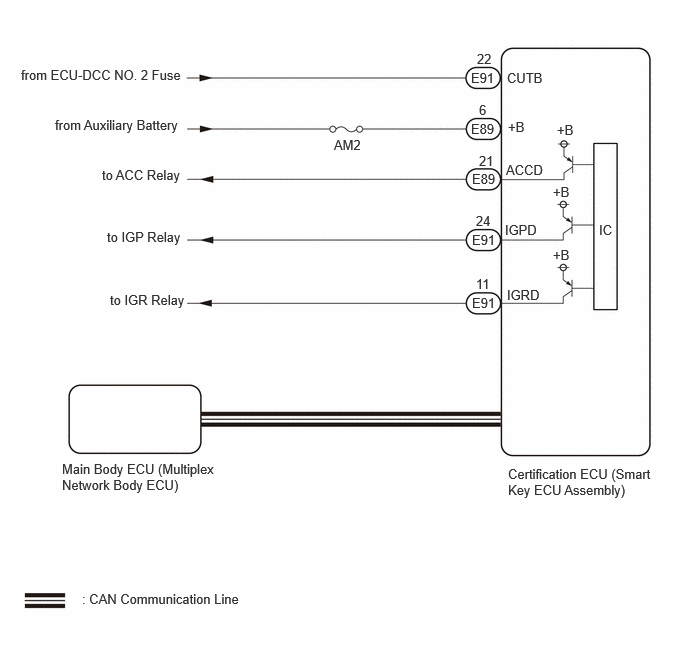 from ECU-DCC NO. 2 Fuse

22
E91
CUTB

from Auxiliary Battery

AM2

6
E89
+B

+B

to ACC Relay

21
E89
ACCD

+B

to IGP Relay

24
E91
IGPD

IC

+B

to IGR Relay

11
E91
IGRD

Main Body ECU (Multiplex Network Body ECU)

Certification ECU (Smart Key ECU Assembly)

: CAN Communication Line