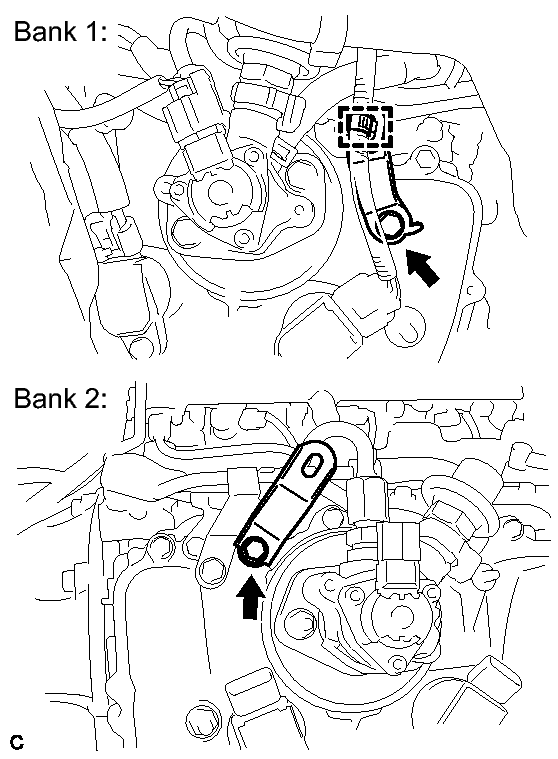 Bank 1:

Bank 2:

C