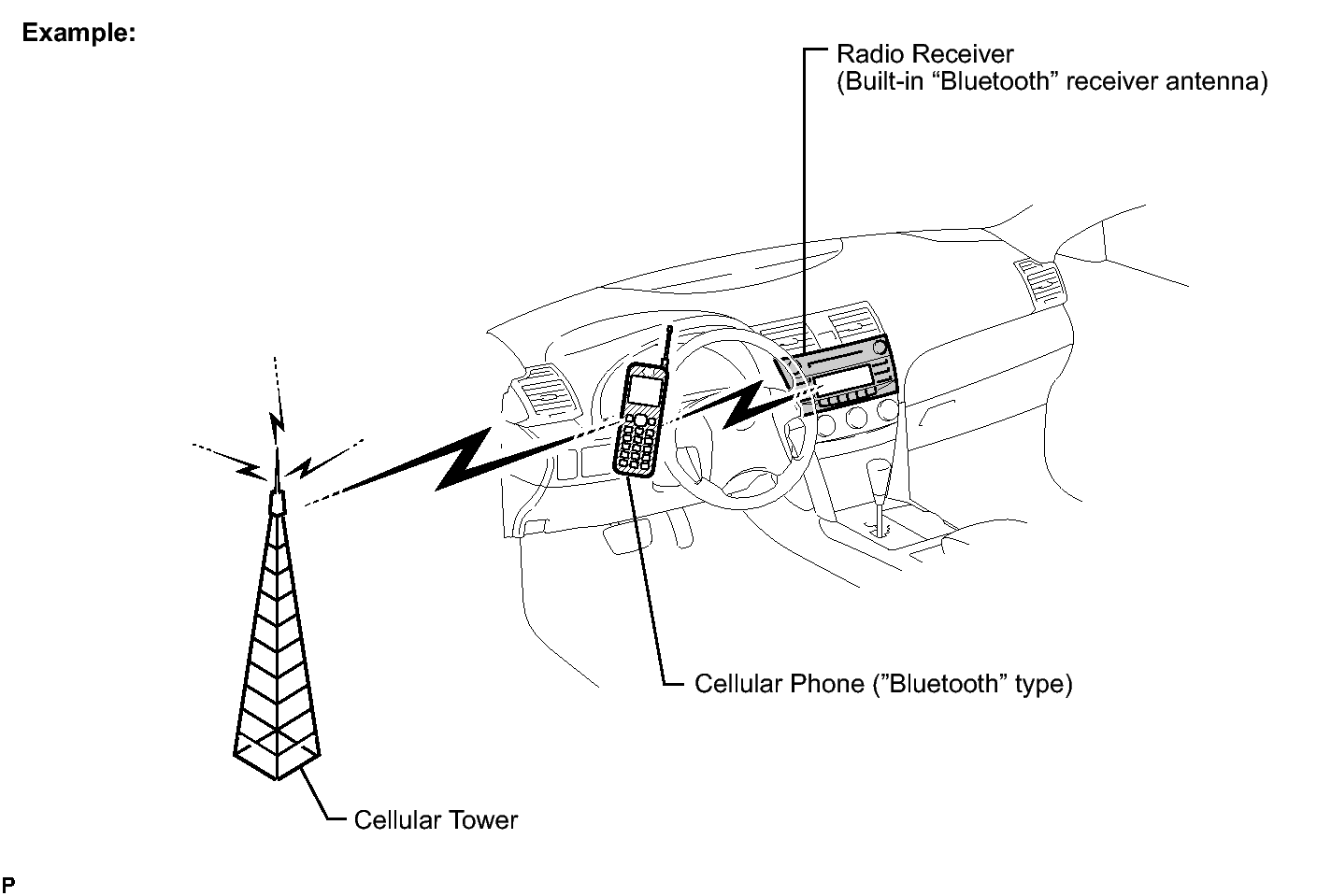 Example:

Radio Receiver
(Built-in “Bluetooth” receiver antenna)

Cellular Phone (”Bluetooth” type)

Cellular Tower

P