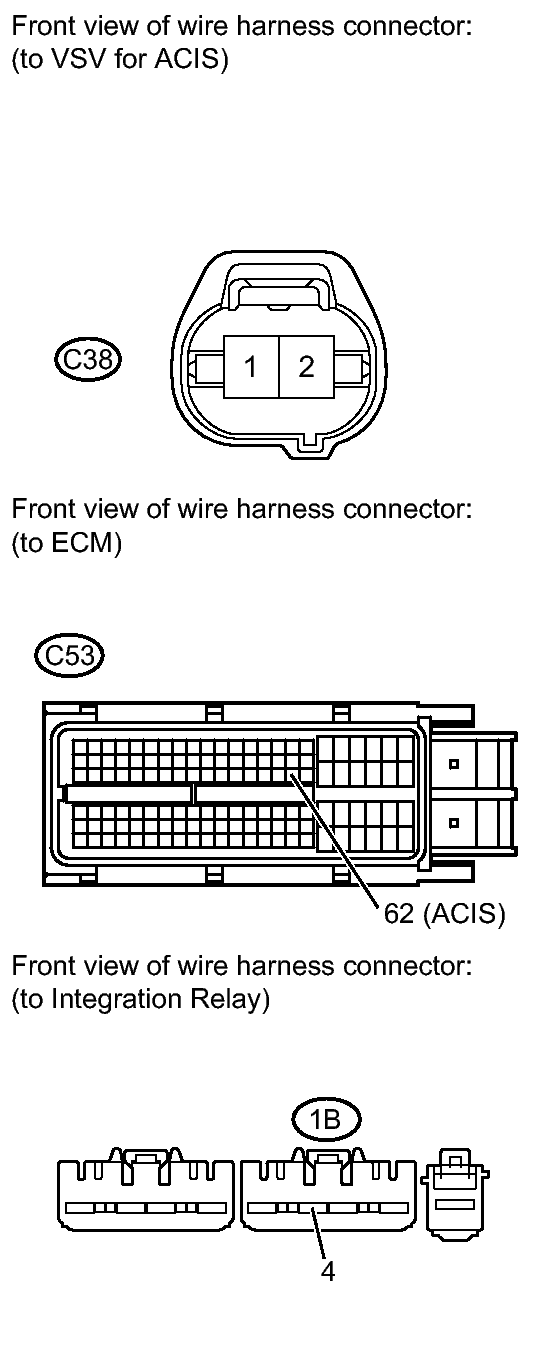 Front view of wire harness connector:
(to VSV for ACIS)

C38

1 2

Front view of wire harness connector:
(to ECM)

C53

62 (ACIS)

Front view of wire harness connector:
(to Integration Relay)

1B

4