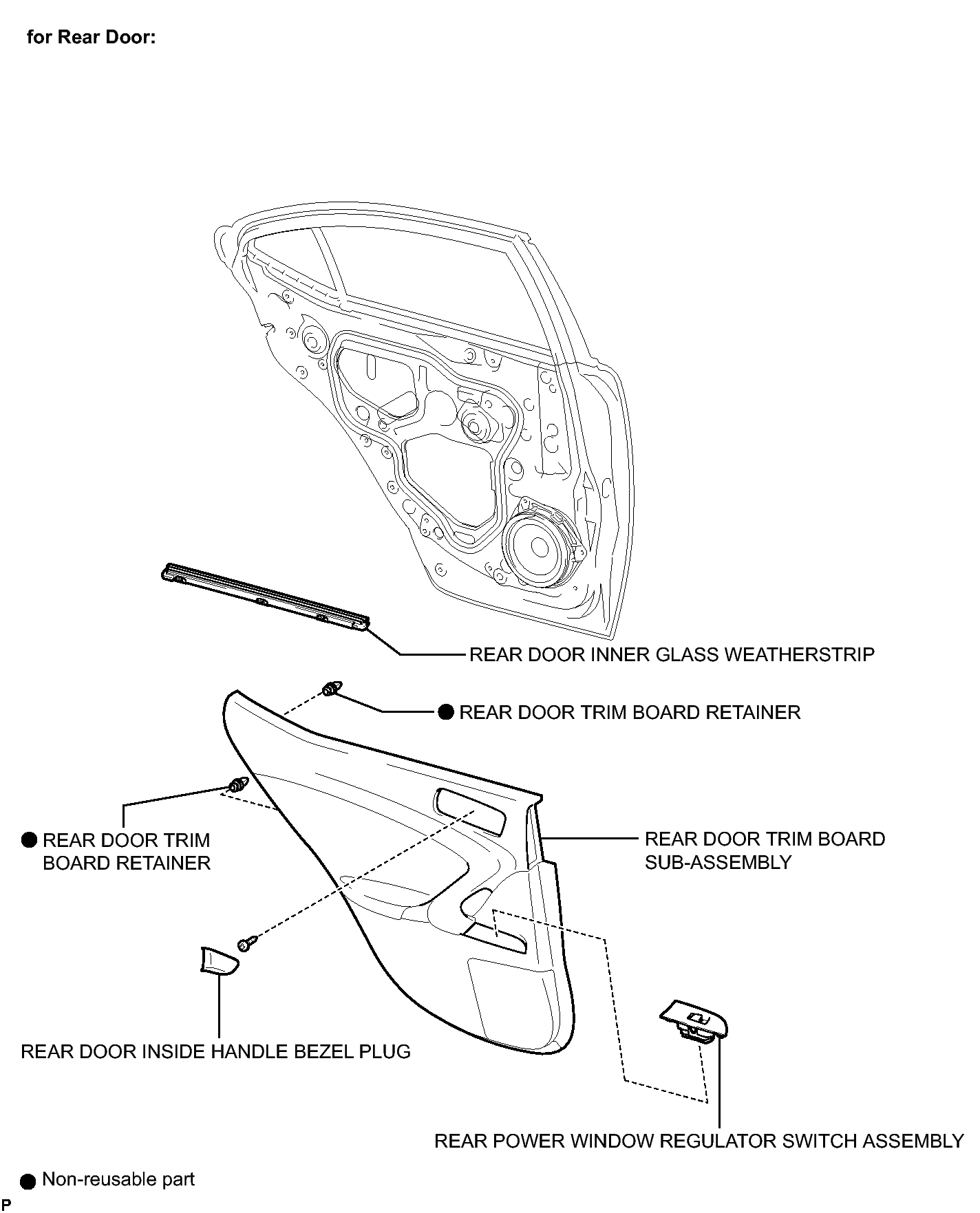 for Rear Door:

REAR DOOR INNER GLASS WEATHERSTRIP

● REAR DOOR TRIM BOARD RETAINER

● REAR DOOR TRIM BOARD RETAINER

REAR DOOR TRIM BOARD SUB-ASSEMBLY

REAR DOOR INSIDE HANDLE BEZEL PLUG

REAR POWER WINDOW REGULATOR SWITCH ASSEMBLY

● Non-reusable part

P