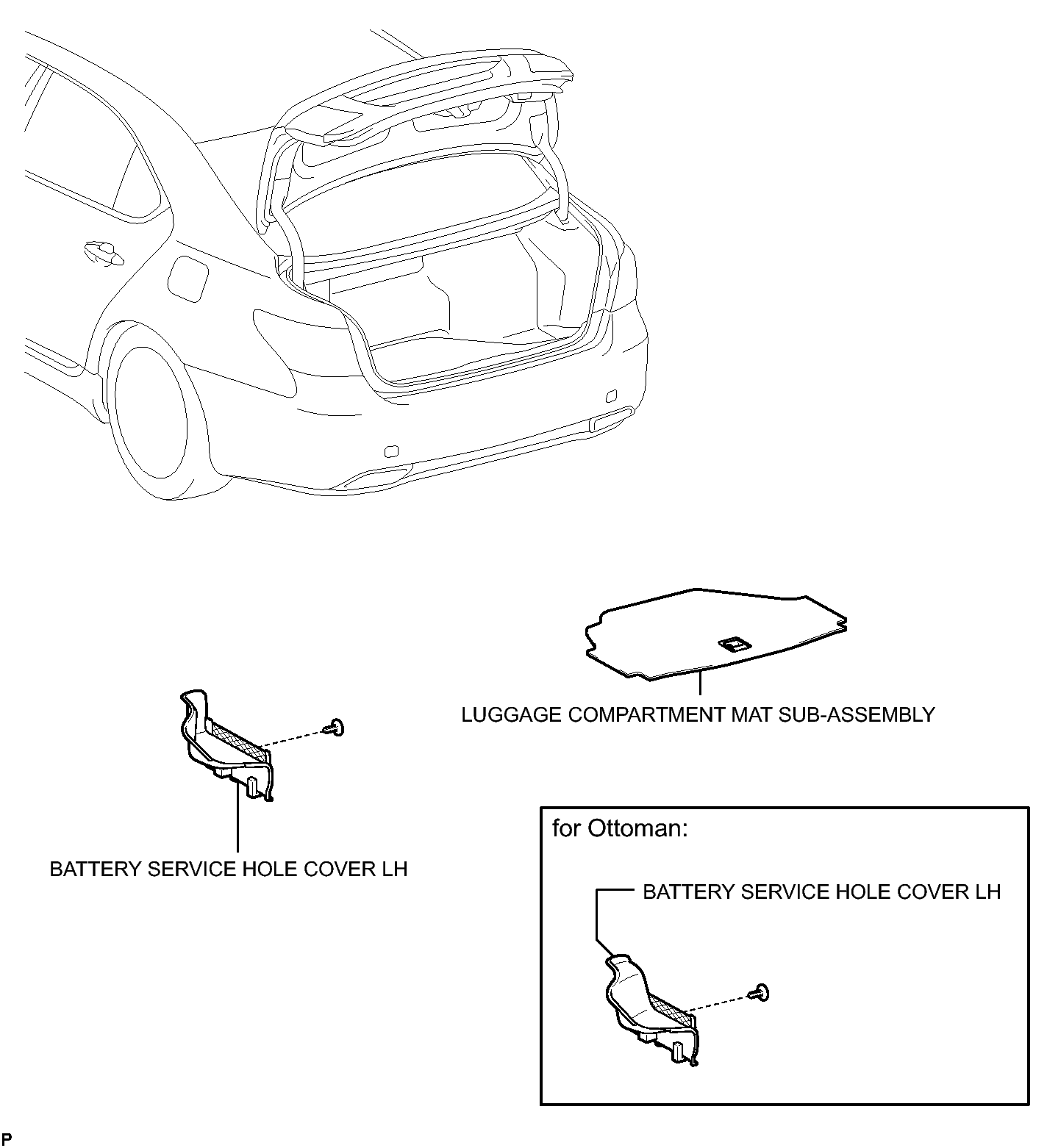 LUGGAGE COMPARTMENT MAT SUB-ASSEMBLY

BATTERY SERVICE HOLE COVER LH

for Ottoman:

BATTERY SERVICE HOLE COVER LH

P